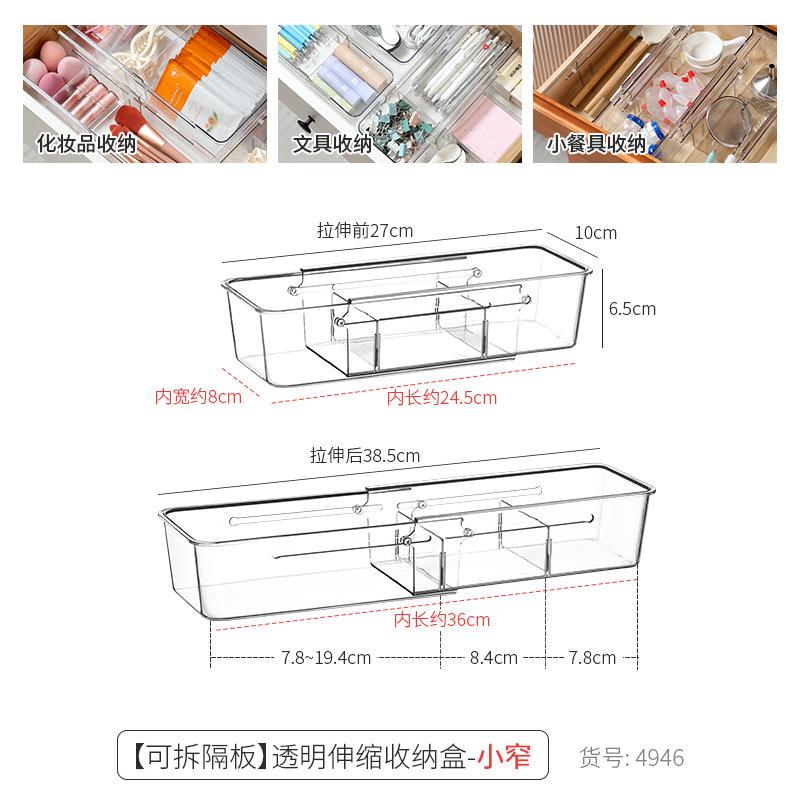 化妆品收纳

文具收纳

小餐具收纳

拉伸前27cm

10cm

6.5cm

内宽约8cm

内长约24.5cm

拉伸后38.5cm

内长约36cm

7.8~19.4cm

8.4cm

7.8cm

【可拆隔板】透明伸缩收纳盒-小窄

货号: 4946