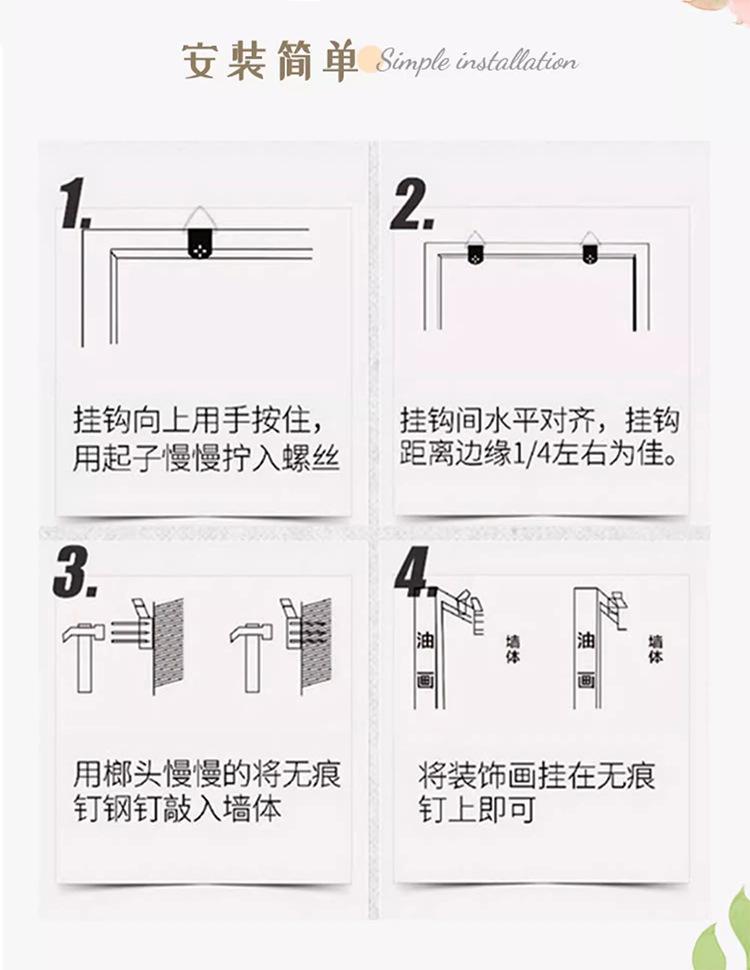 安装简单 Simple installation

1.

挂钩向上用手按住，用起子慢慢拧入螺丝

2.

挂钩间水平对齐，挂钩距离边缘1/4左右为佳。

3.

用榔头慢慢的将无痕钉钢钉敲入墙体

4.

油画

墙体

油画

墙体

将装饰画挂在无痕钉上即可