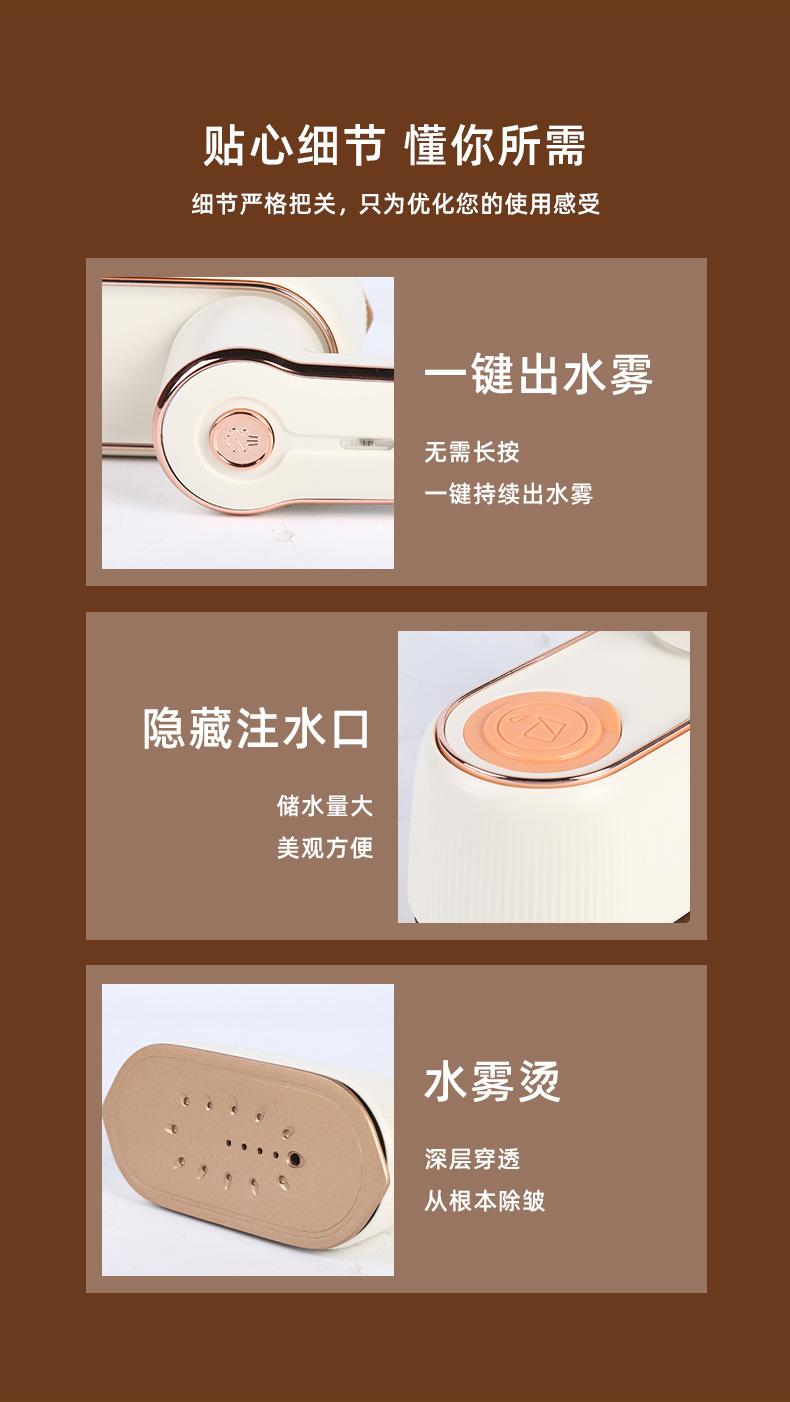 贴心细节 懂你所需

细节严格把关，只为优化您的使用感受

一键出水雾

无需长按

一键持续出水雾

隐藏注水口

储水量大

美观方便

水雾烫

深层穿透

从根本除皱