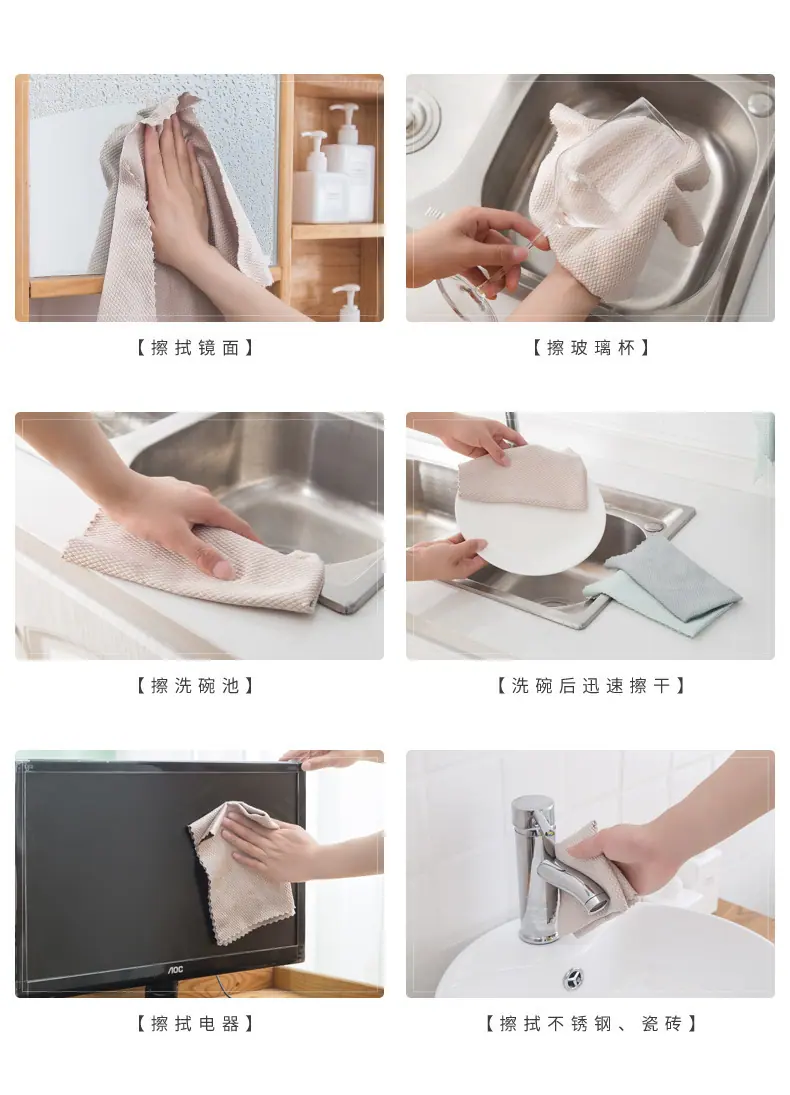 【擦拭镜面】

【擦玻璃杯】

【擦洗碗池】

【洗碗后迅速擦干】

AOC

【擦拭电器】

【擦拭不锈钢、瓷砖】