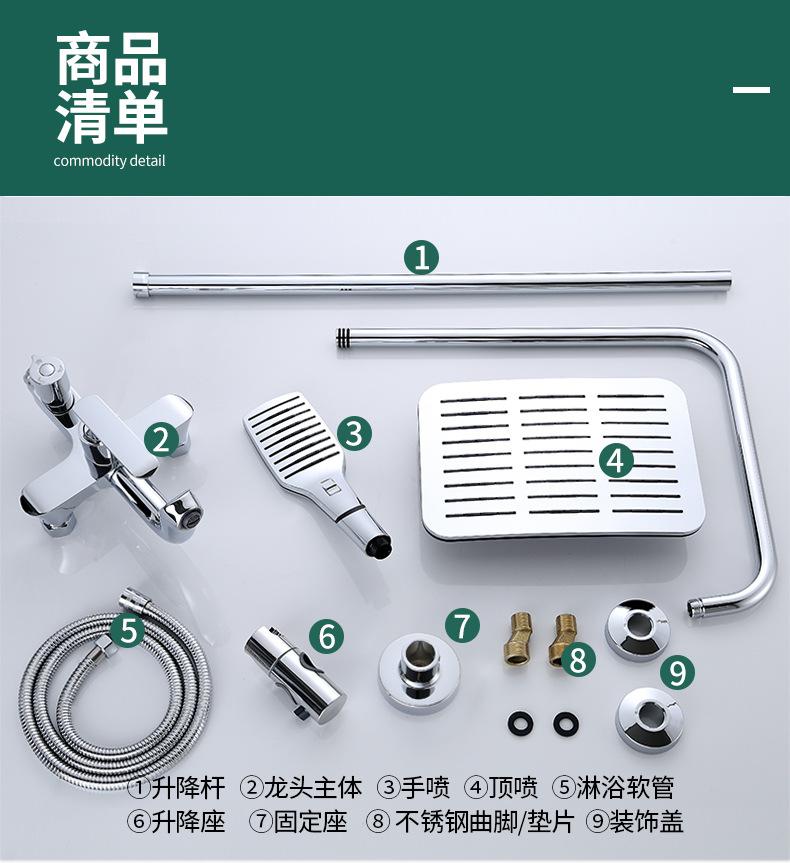 商品清单
commodity detail

1
2
3
4
5
6
7
8
9

①升降杆 ②龙头主体 ③手喷 ④顶喷 ⑤淋浴软管
⑥升降座 ⑦固定座 ⑧ 不锈钢曲脚/垫片 ⑨装饰盖