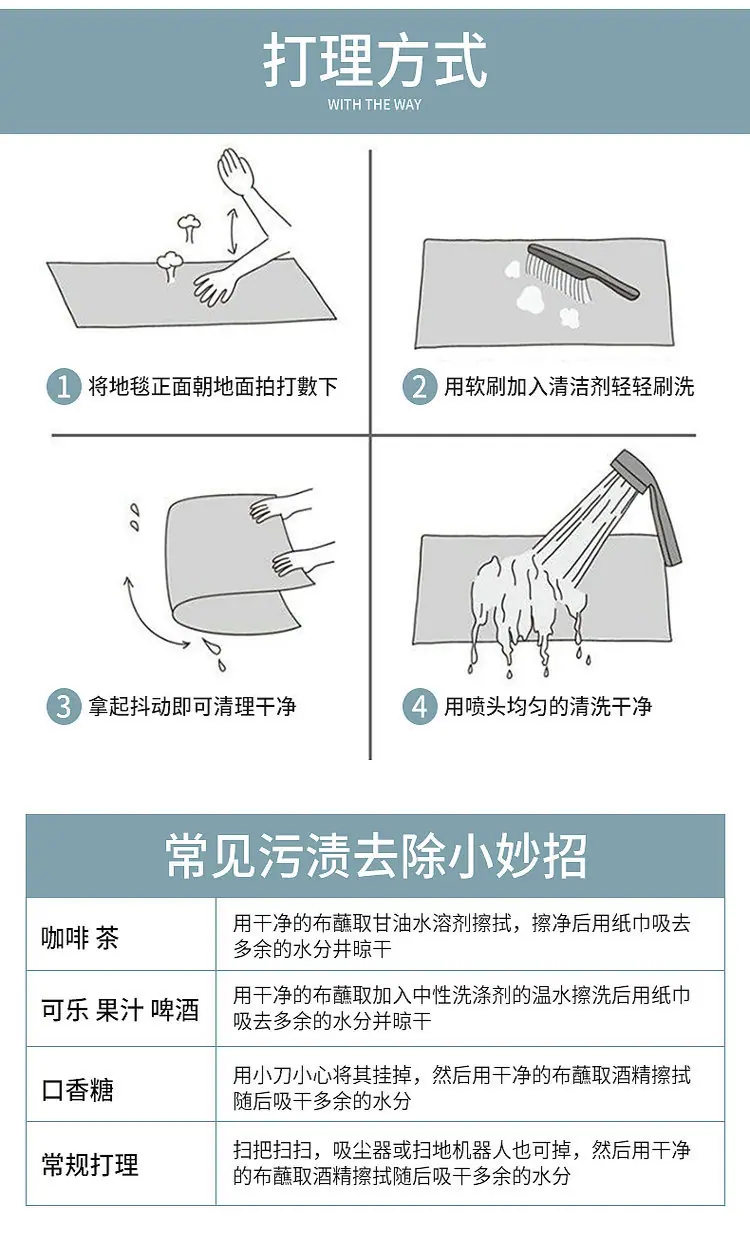 打理方式
WITH THE WAY

1 将地毯正面朝地面拍打數下

2 用软刷加入清洁剂轻轻刷洗

3 拿起抖动即可清理干净

4 用喷头均匀的清洗干净

常见污渍去除小妙招

| 咖啡 茶 | 用干净的布蘸取甘油水溶剂擦拭，擦净后用纸巾吸去多余的水分并晾干 |
|---|---|
| 可乐 果汁 啤酒 | 用干净的布蘸取加入中性洗涤剂的温水擦洗后用纸巾吸去多余的水分并晾干 |
| 口香糖 | 用小刀小心将其挂掉，然后用干净的布蘸取酒精擦拭随后吸干多余的水分 |
| 常规打理 | 扫把扫扫，吸尘器或扫地机器人也可掉，然后用干净的布蘸取酒精擦拭随后吸干多余的水分 |