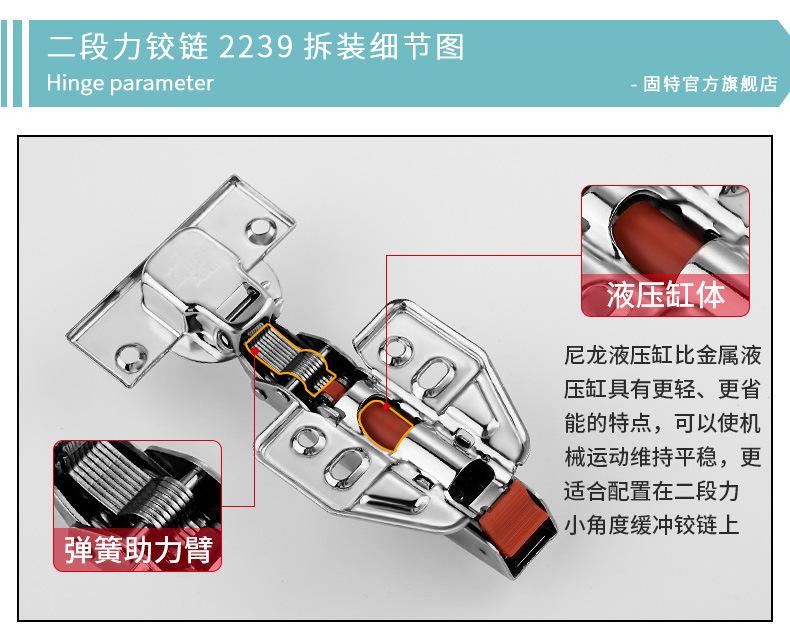 二段力铰链 2239 拆装细节图
Hinge parameter
- 固特官方旗舰店

液压缸体

尼龙液压缸比金属液压缸具有更轻、更省能的特点，可以使机械运动维持平稳，更适合配置在二段力小角度缓冲铰链上

弹簧助力臂