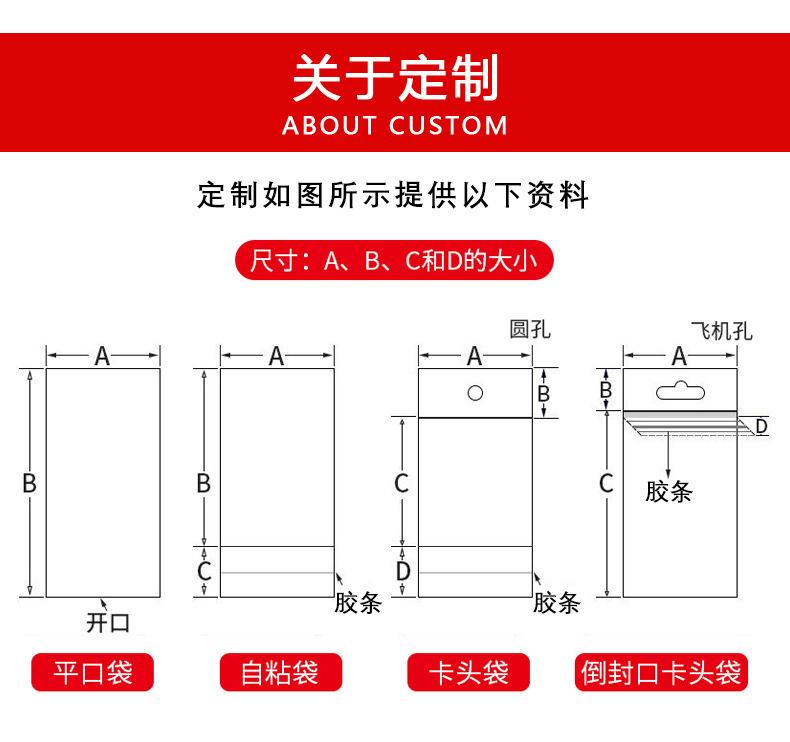 关于定制
ABOUT CUSTOM

定制如图所示提供以下资料

尺寸：A、B、C和D的大小

A
B
开口
平口袋

A
B
C
胶条
自粘袋

圆孔
A
B
C
D
胶条
卡头袋

飞机孔
A
B
D
C
胶条
倒封口卡头袋