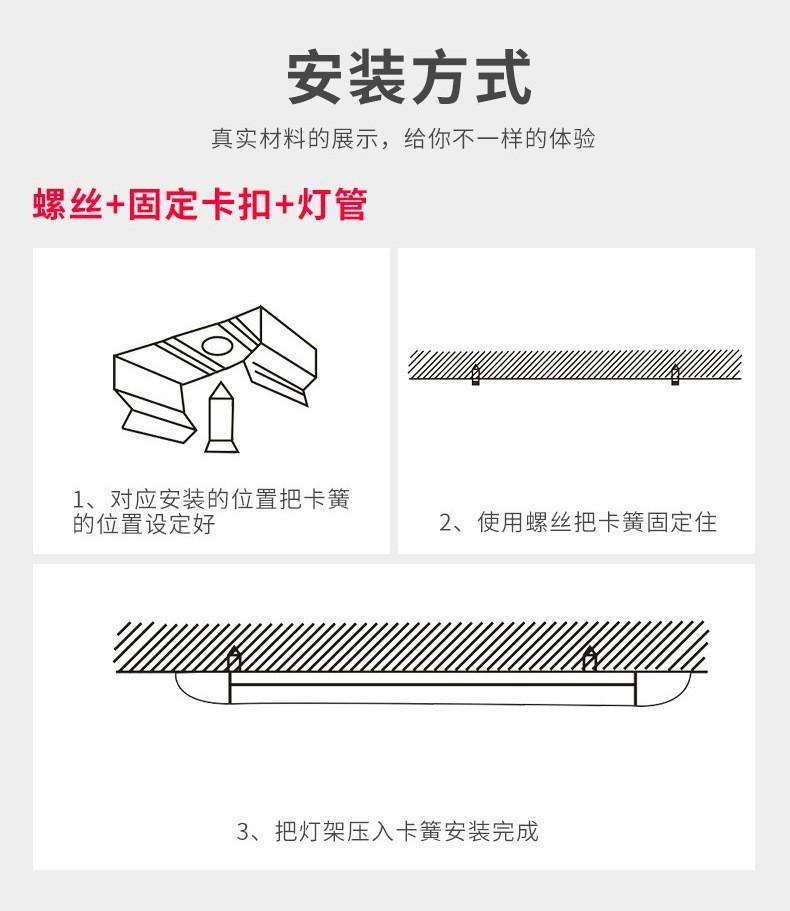 安装方式

真实材料的展示，给你不一样的体验

螺丝+固定卡扣+灯管

1、对应安装的位置把卡簧的位置设定好

2、使用螺丝把卡簧固定住

3、把灯架压入卡簧安装完成