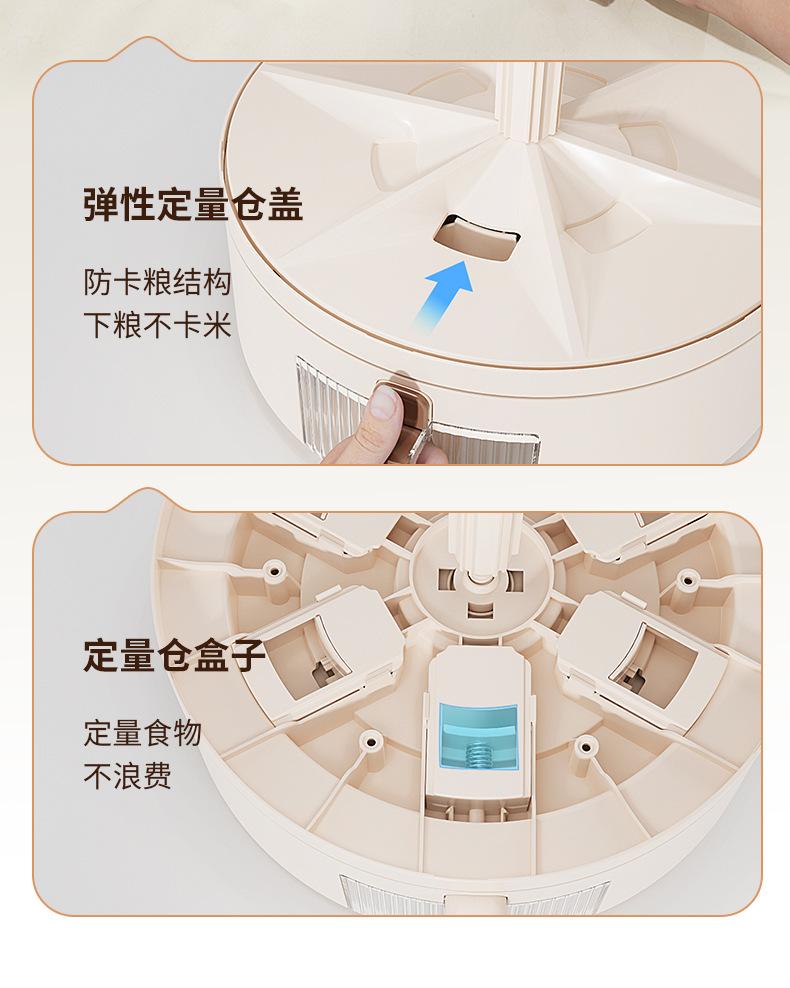 弹性定量仓盖

防卡粮结构
下粮不卡米

定量仓盒子

定量食物
不浪费