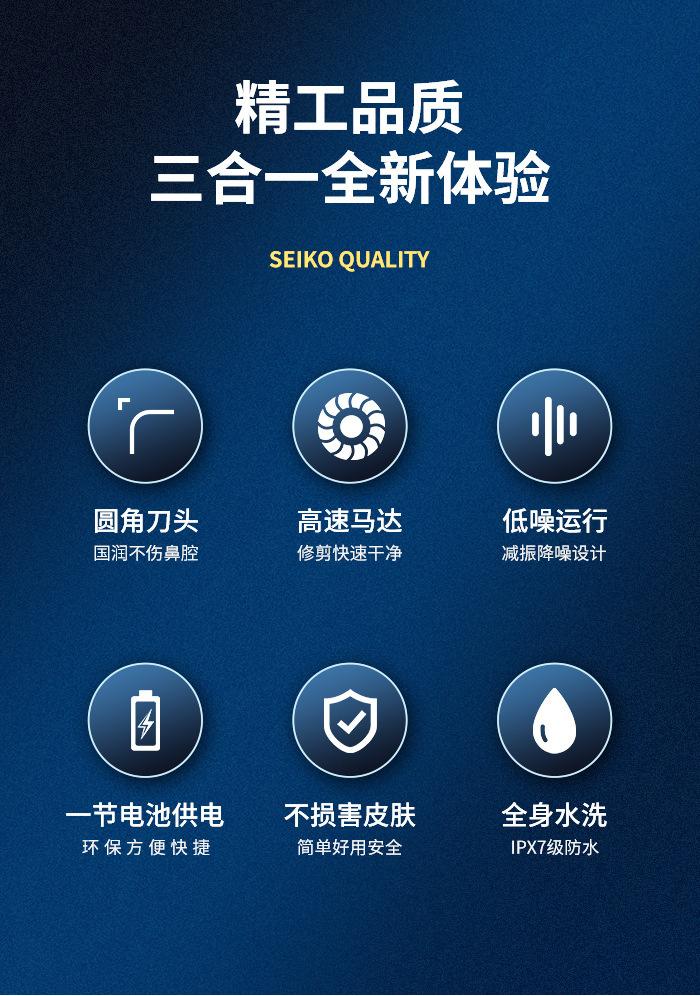 精工品质
三合一全新体验

SEIKO QUALITY

圆角刀头
国润不伤鼻腔

高速马达
修剪快速干净

低噪运行
减振降噪设计

一节电池供电
环保方便快捷

不损害皮肤
简单好用安全

全身水洗
IPX7级防水