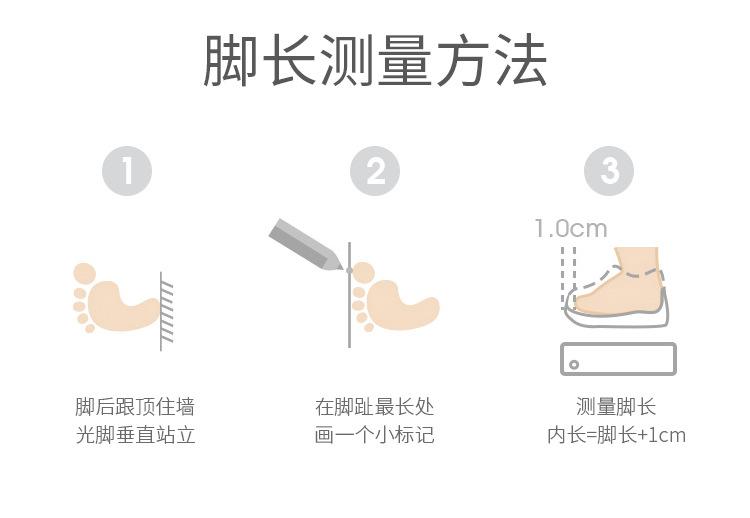 脚长测量方法

1

脚后跟顶住墙
光脚垂直站立

2

在脚趾最长处
画一个小标记

3

1.0cm

测量脚长
内长=脚长+1cm