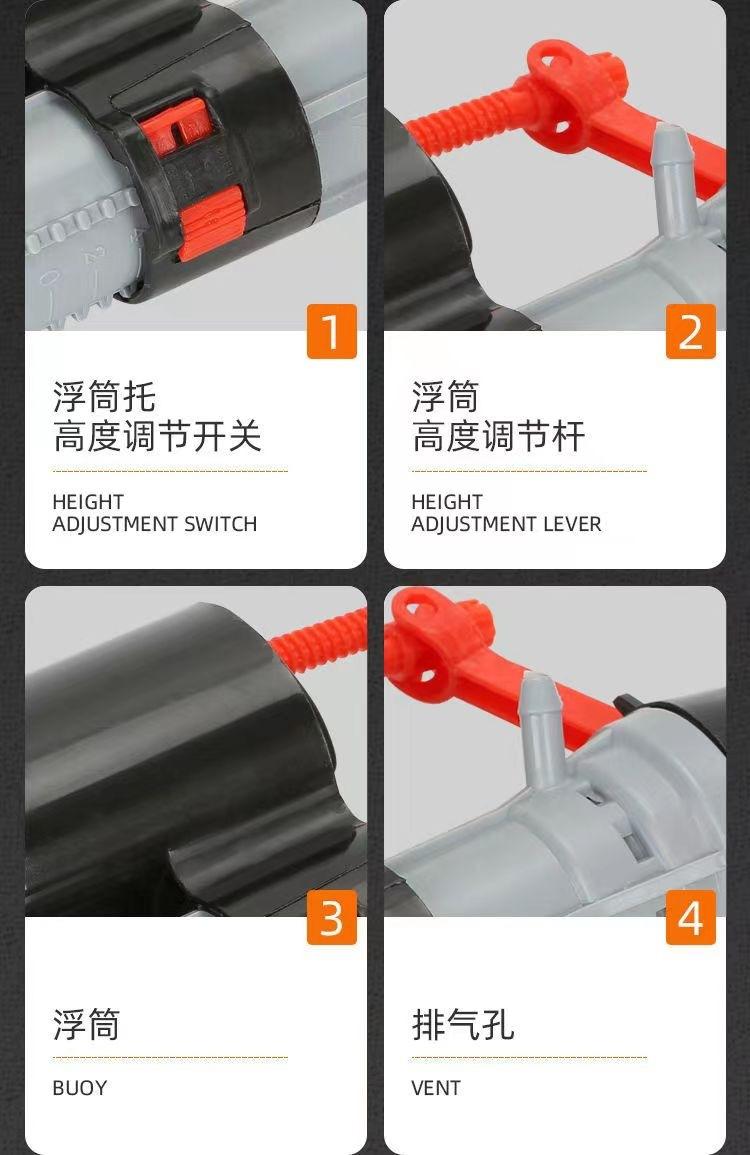 1

浮筒托
高度调节开关

HEIGHT
ADJUSTMENT SWITCH

2

浮筒
高度调节杆

HEIGHT
ADJUSTMENT LEVER

3

浮筒

BUOY

4

排气孔

VENT