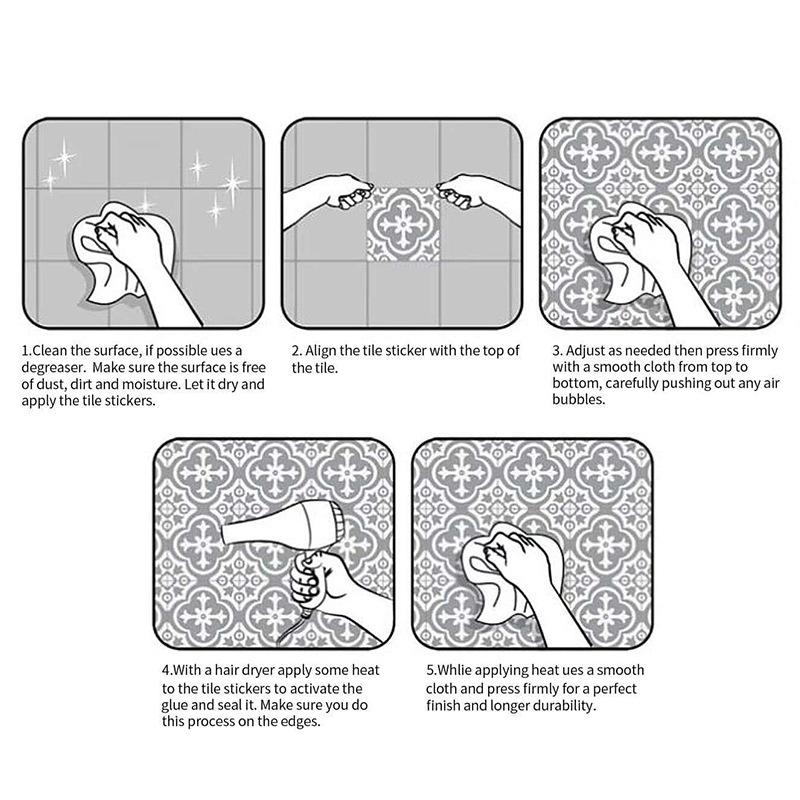 1.Clean the surface, if possible ues a degreaser. Make sure the surface is free of dust, dirt and moisture. Let it dry and apply the tile stickers.

2. Align the tile sticker with the top of the tile.

3. Adjust as needed then press firmly with a smooth cloth from top to bottom, carefully pushing out any air bubbles.

4.With a hair dryer apply some heat to the tile stickers to activate the glue and seal it. Make sure you do this process on the edges.

5.Whlie applying heat ues a smooth cloth and press firmly for a perfect finish and longer durability.