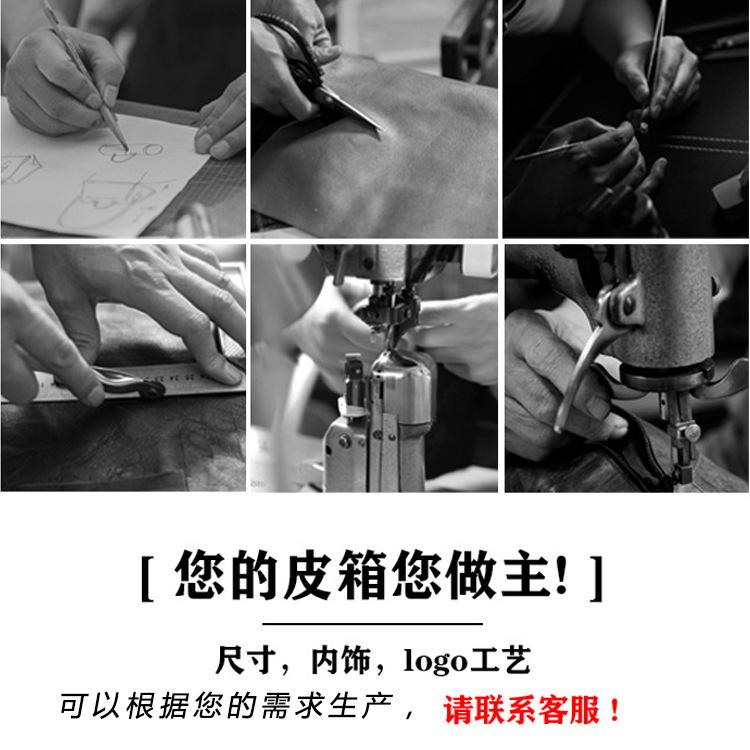 [ 您的皮箱您做主! ]

尺寸，内饰，logo工艺

可以根据您的需求生产， 请联系客服！