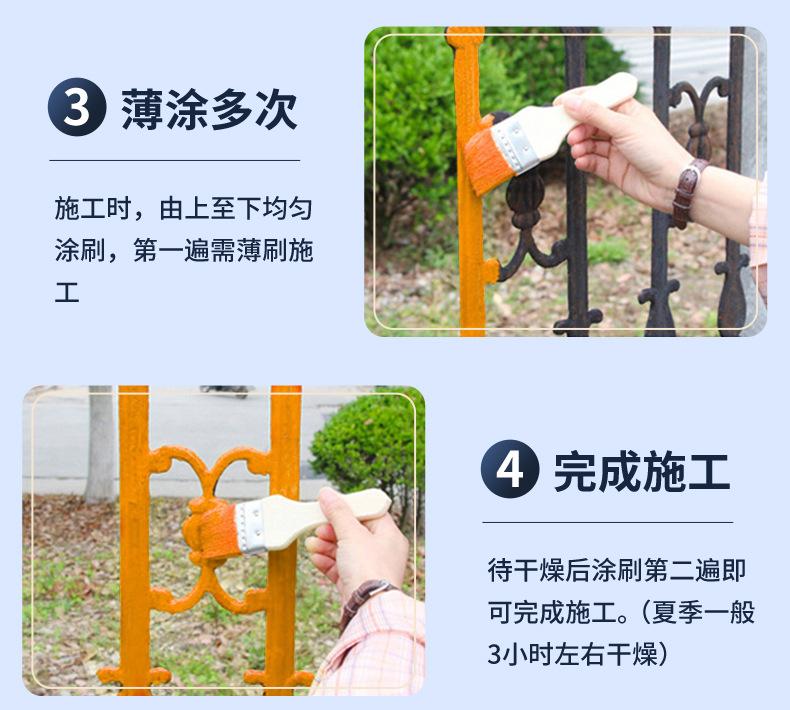 3 薄涂多次

施工时，由上至下均匀涂刷，第一遍需薄刷施工

4 完成施工

待干燥后涂刷第二遍即可完成施工。（夏季一般3小时左右干燥）