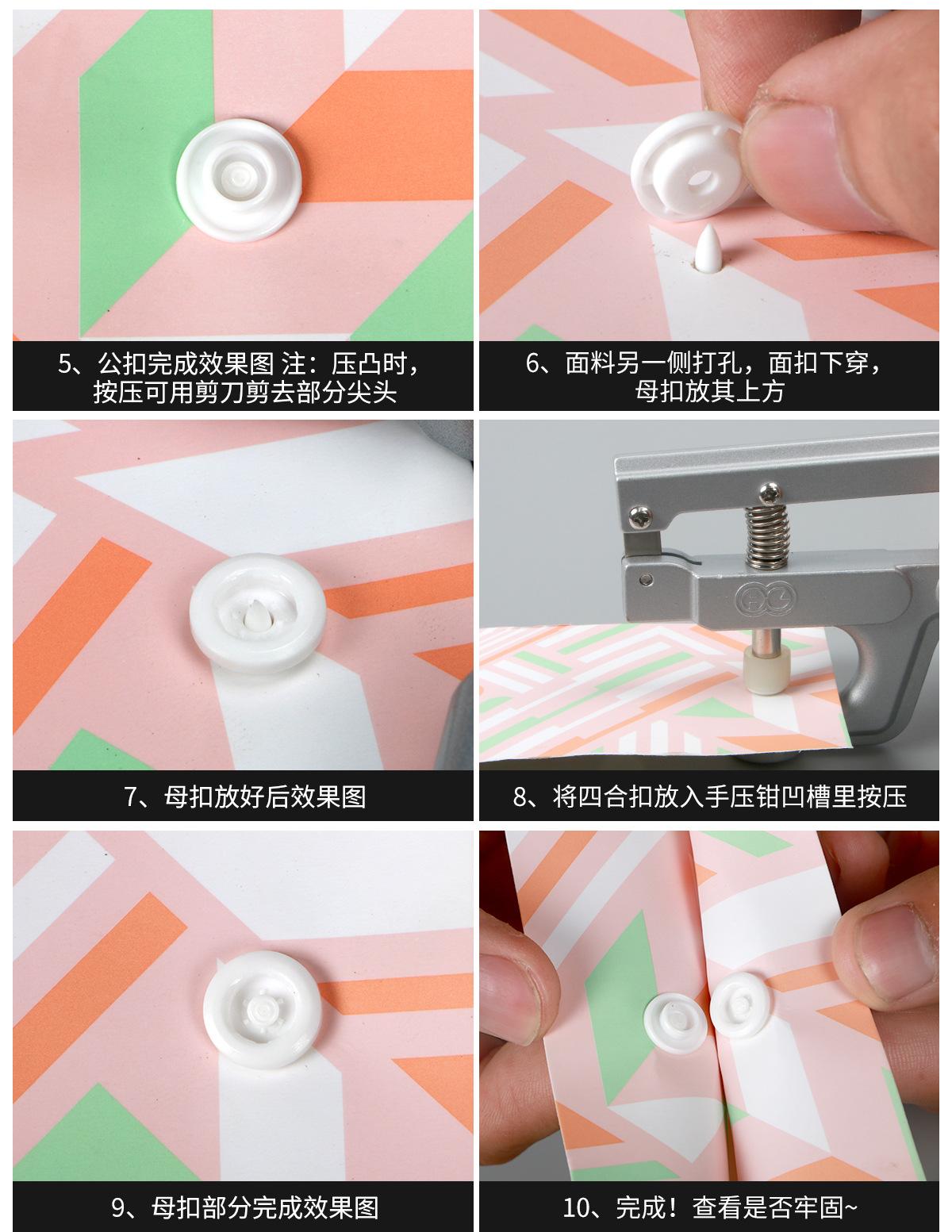 5、公扣完成效果图 注：压凸时，按压可用剪刀剪去部分尖头

6、面料另一侧打孔，面扣下穿，母扣放其上方

7、母扣放好后效果图

8、将四合扣放入手压钳凹槽里按压

9、母扣部分完成效果图

10、完成！查看是否牢固~