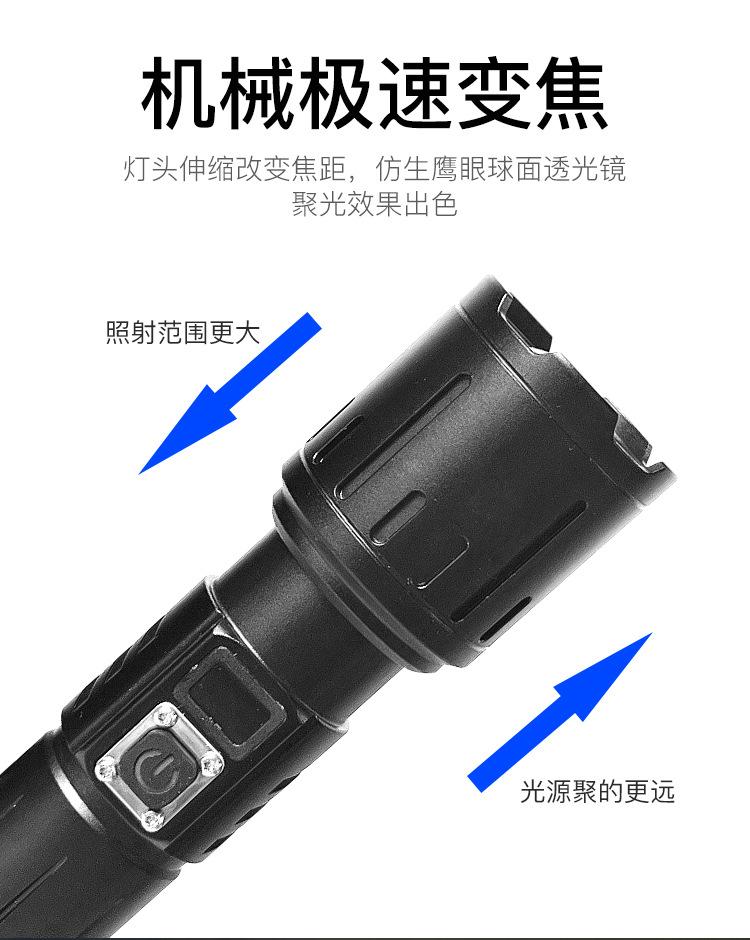 机械极速变焦

灯头伸缩改变焦距，仿生鹰眼球面透光镜
聚光效果出色

照射范围更大

光源聚的更远