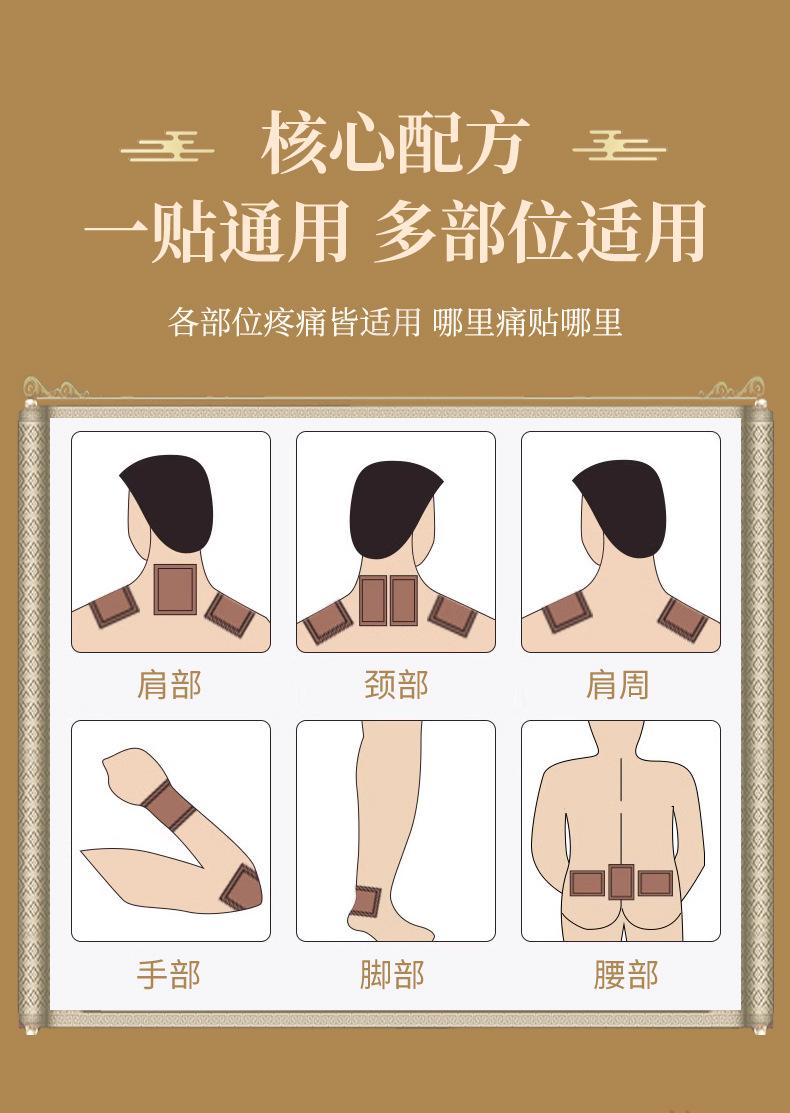 核心配方

一贴通用 多部位适用

各部位疼痛皆适用 哪里痛贴哪里

肩部

颈部

肩周

手部

脚部

腰部