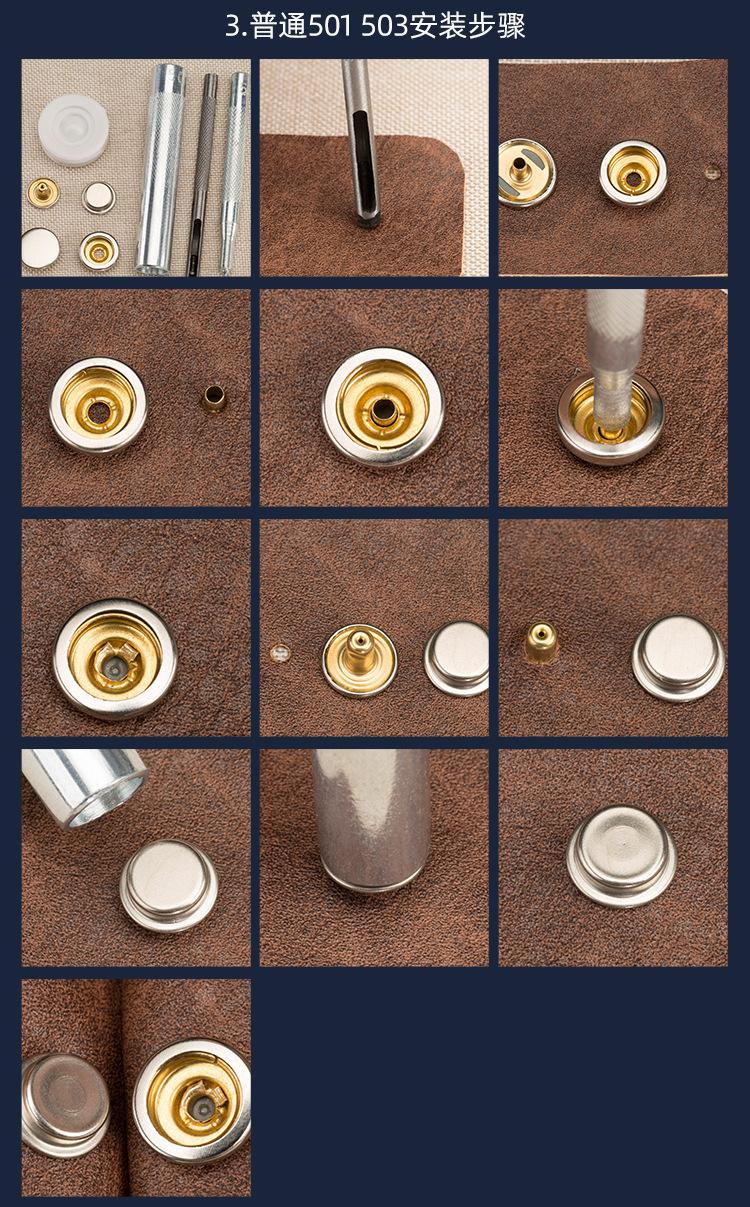 3.普通501 503安装步骤