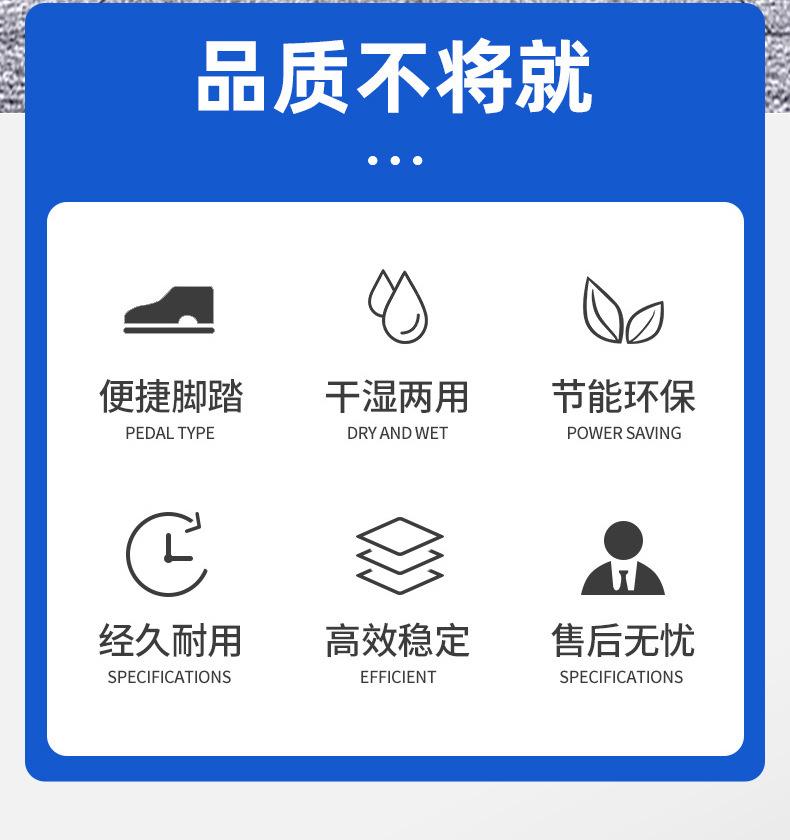 品质不将就

便捷脚踏
PEDAL TYPE

干湿两用
DRY AND WET

节能环保
POWER SAVING

经久耐用
SPECIFICATIONS

高效稳定
EFFICIENT

售后无忧
SPECIFICATIONS