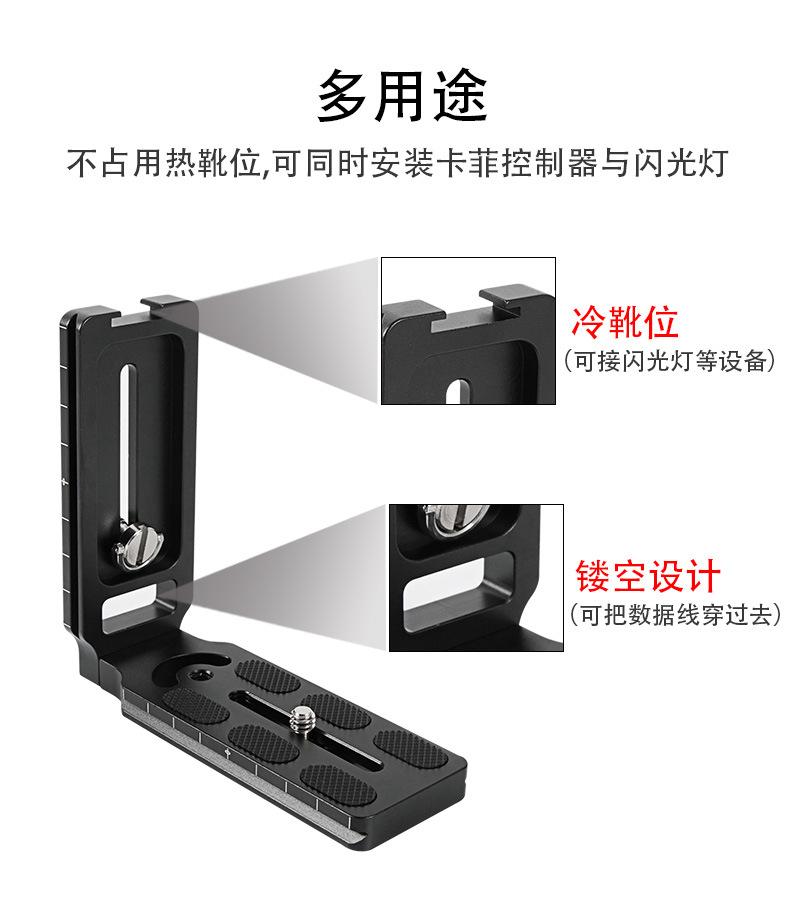 多用途

不占用热靴位,可同时安装卡菲控制器与闪光灯

冷靴位
(可接闪光灯等设备)

镂空设计
(可把数据线穿过去)