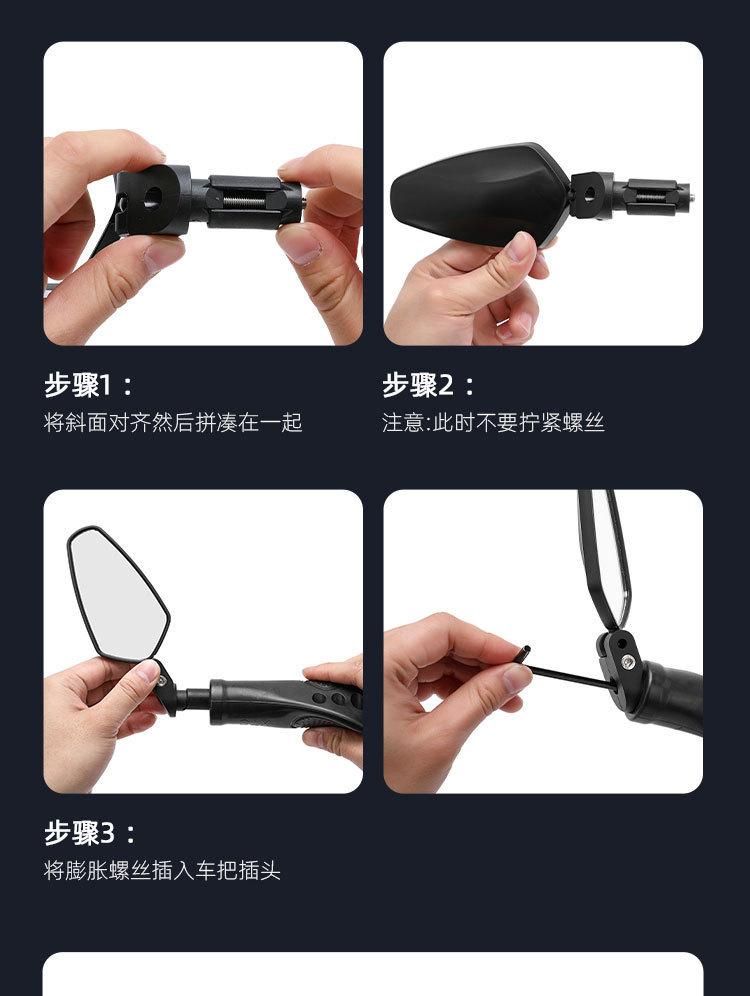 步骤1：
将斜面对齐然后拼凑在一起

步骤2：
注意:此时不要拧紧螺丝

步骤3：
将膨胀螺丝插入车把插头