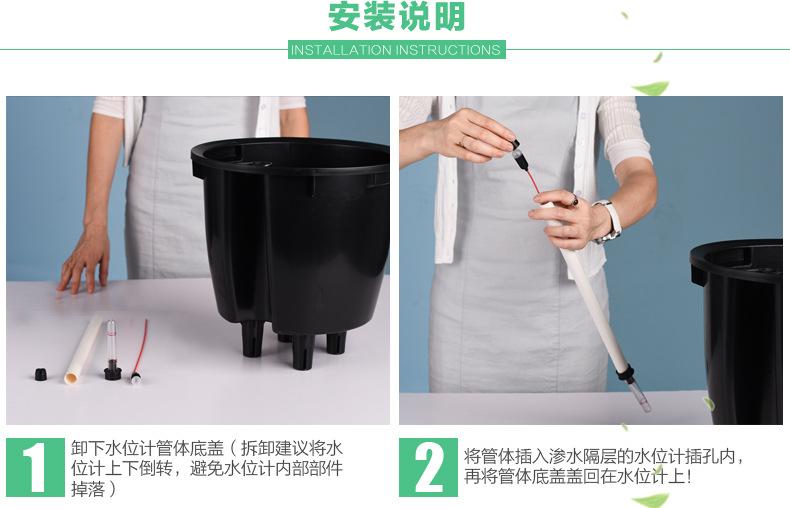 安装说明

INSTALLATION INSTRUCTIONS

1 卸下水位计管体底盖（拆卸建议将水位计上下倒转，避免水位计内部部件掉落）

2 将管体插入渗水隔层的水位计插孔内，再将管体底盖盖回在水位计上！