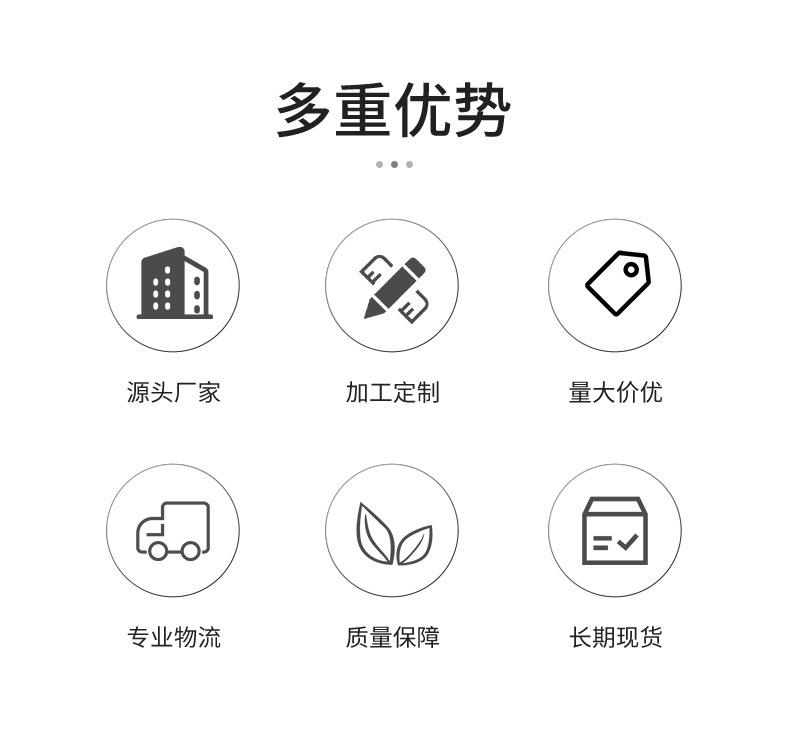 多重优势

源头厂家

加工定制

量大价优

专业物流

质量保障

长期现货