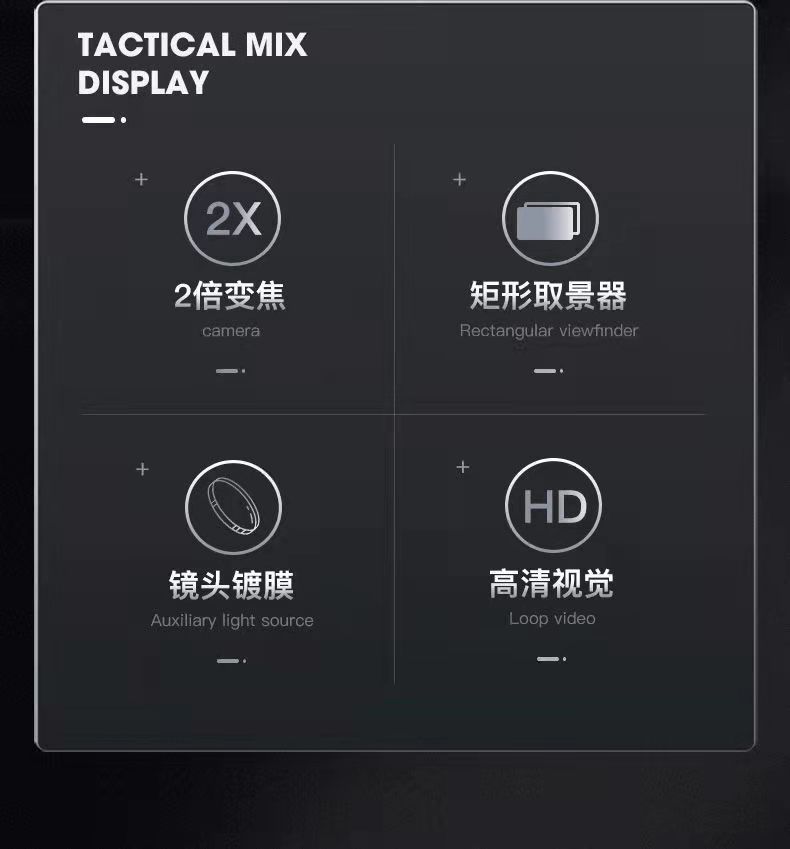 TACTICAL MIX
DISPLAY

+

2X

2倍变焦

camera

+

矩形取景器

Rectangular viewfinder

+

镜头镀膜

Auxiliary light source

+

HD

高清视觉

Loop video