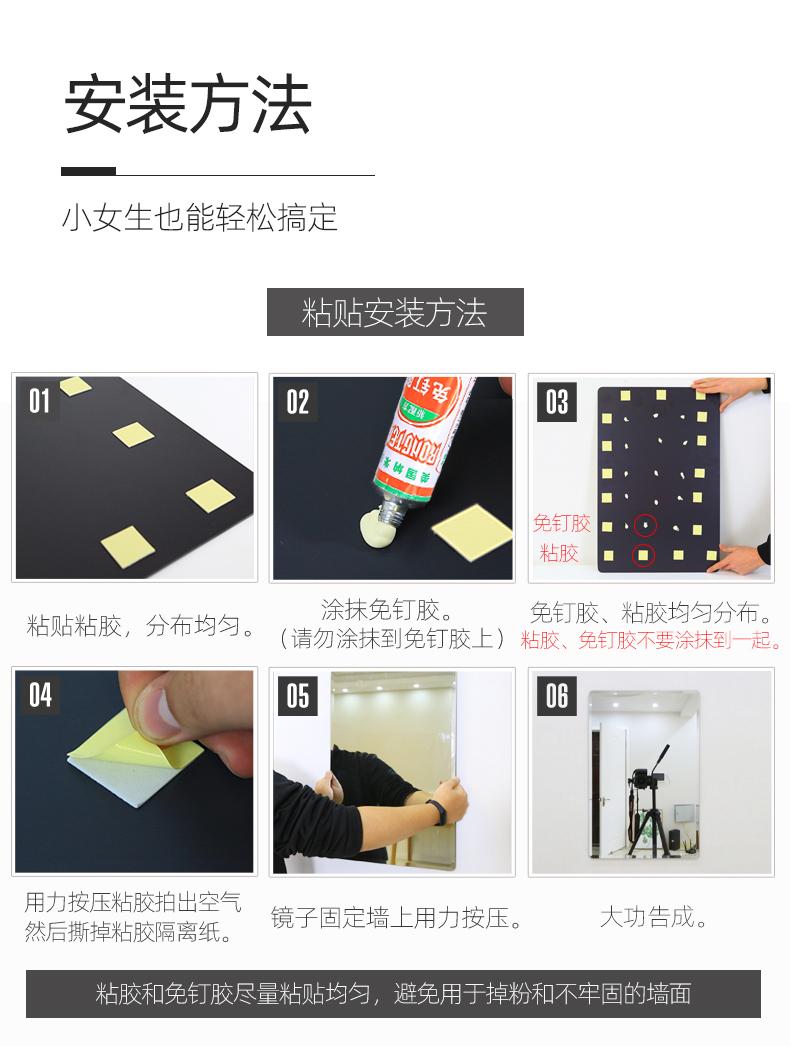 安装方法

小女生也能轻松搞定

粘贴安装方法

01

粘贴粘胶，分布均匀。

02

免钉胶

涂抹免钉胶。
（请勿涂抹到免钉胶上）

03

免钉胶

粘胶

免钉胶、粘胶均匀分布。
粘胶、免钉胶不要涂抹到一起。

04

用力按压粘胶拍出空气
然后撕掉粘胶隔离纸。

05

镜子固定墙上用力按压。

06

大功告成。

粘胶和免钉胶尽量粘贴均匀，避免用于掉粉和不牢固的墙面