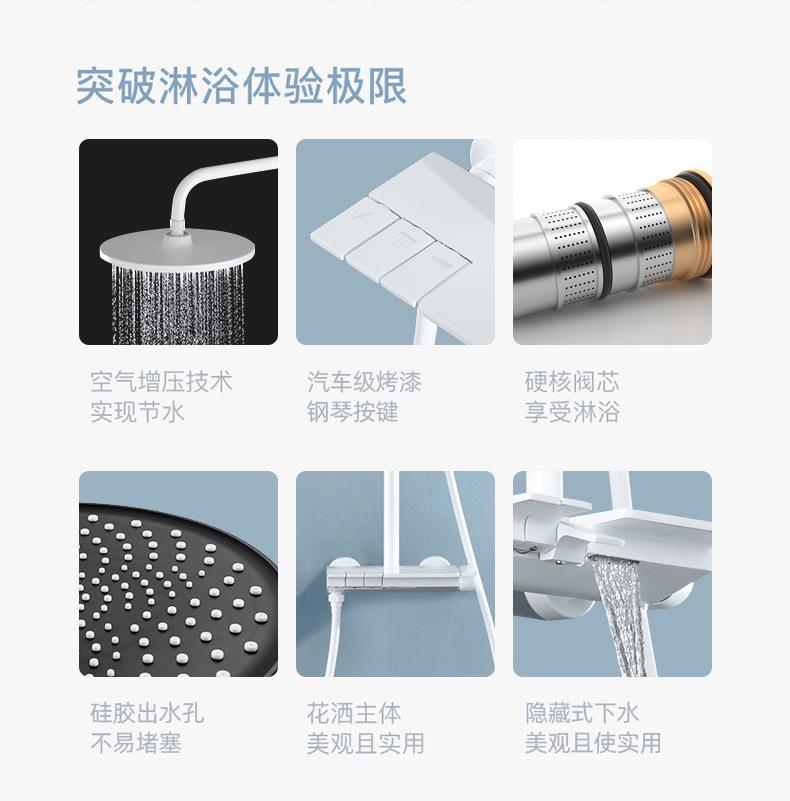 突破淋浴体验极限

空气增压技术
实现节水

汽车级烤漆
钢琴按键

硬核阀芯
享受淋浴

硅胶出水孔
不易堵塞

花洒主体
美观且实用

隐藏式下水
美观且使实用