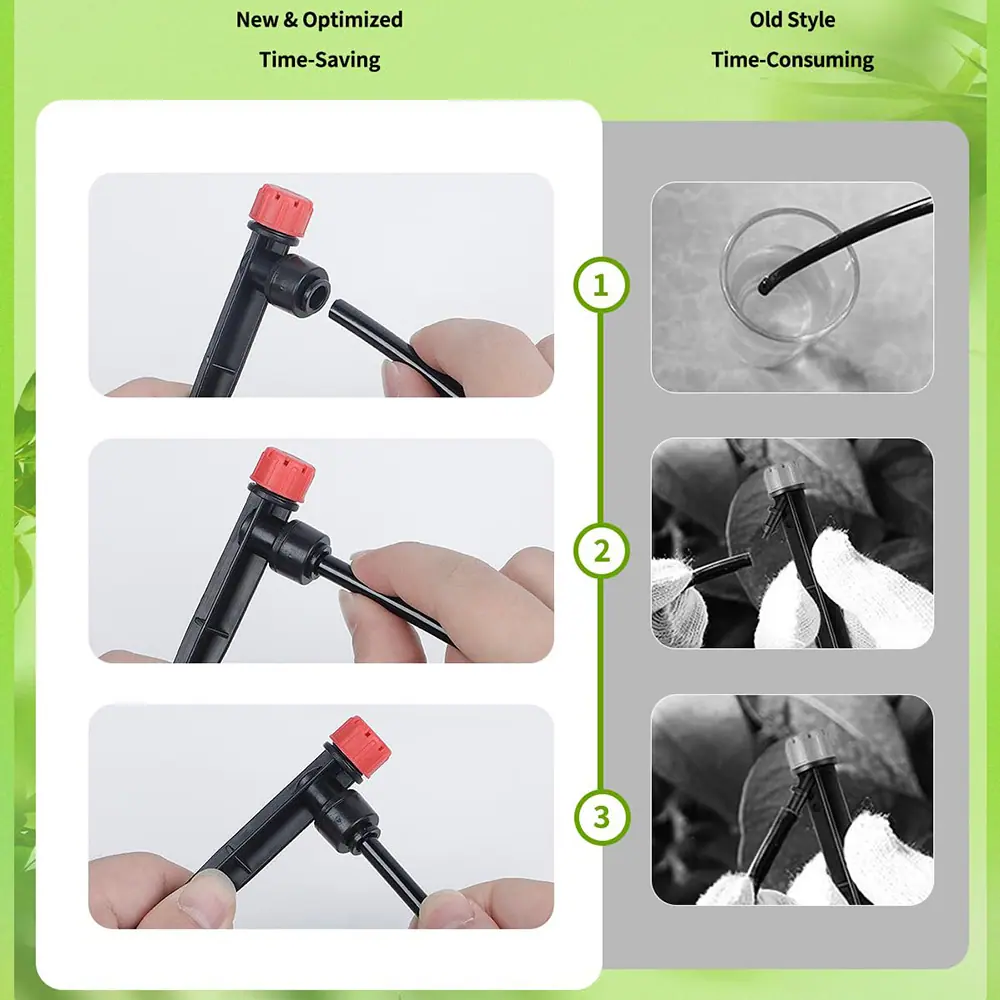 New & Optimized
Time-Saving

Old Style
Time-Consuming

1

2

3