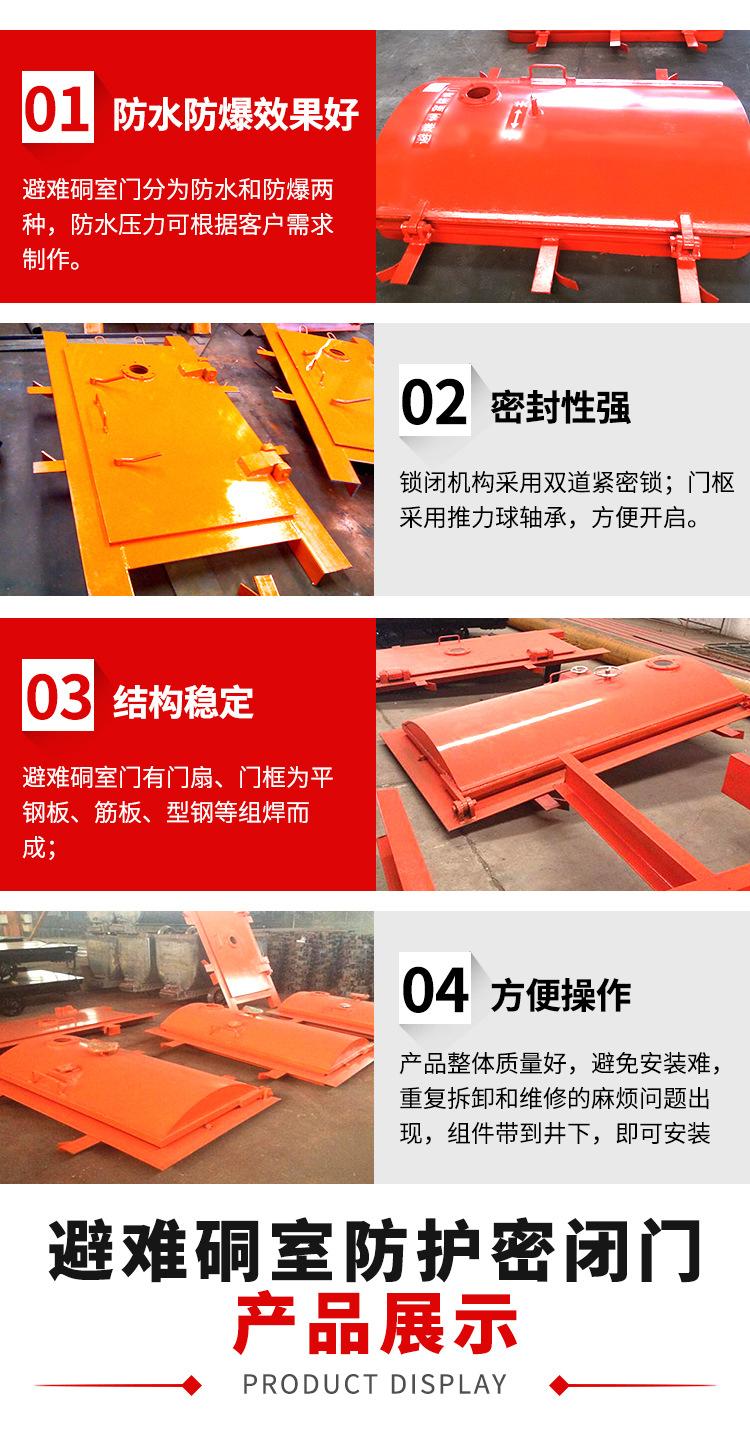 01 防水防爆效果好

避难硐室门分为防水和防爆两种，防水压力可根据客户需求制作。

02 密封性强

锁闭机构采用双道紧密锁；门枢采用推力球轴承，方便开启。

03 结构稳定

避难硐室门有门扇、门框为平钢板、筋板、型钢等组焊而成；

04 方便操作

产品整体质量好，避免安装难，重复拆卸和维修的麻烦问题出现，组件带到井下，即可安装

避难硐室防护密闭门
产品展示
PRODUCT DISPLAY