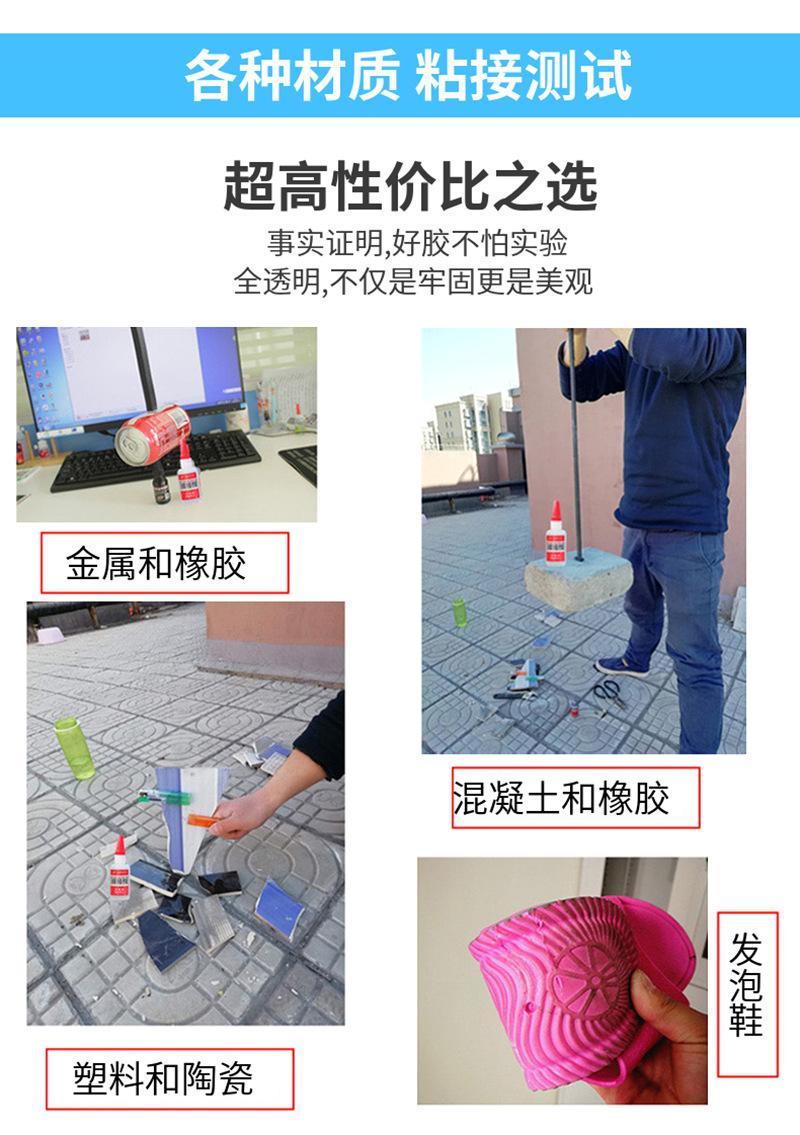 各种材质 粘接测试

超高性价比之选

事实证明,好胶不怕实验
全透明,不仅是牢固更是美观

金属和橡胶

混凝土和橡胶

塑料和陶瓷

发泡鞋