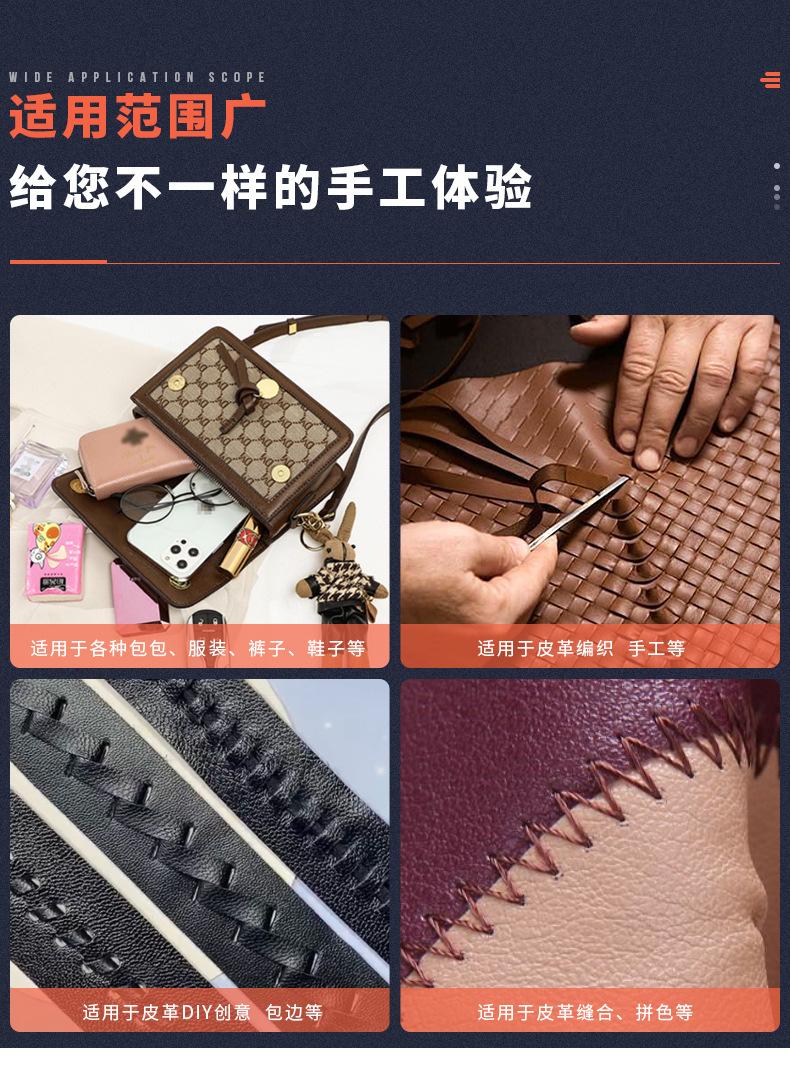 WIDE APPLICATION SCOPE

适用范围广

给您不一样的手工体验

适用于各种包包、服装、裤子、鞋子等

适用于皮革编织 手工等

适用于皮革DIY创意 包边等

适用于皮革缝合、拼色等