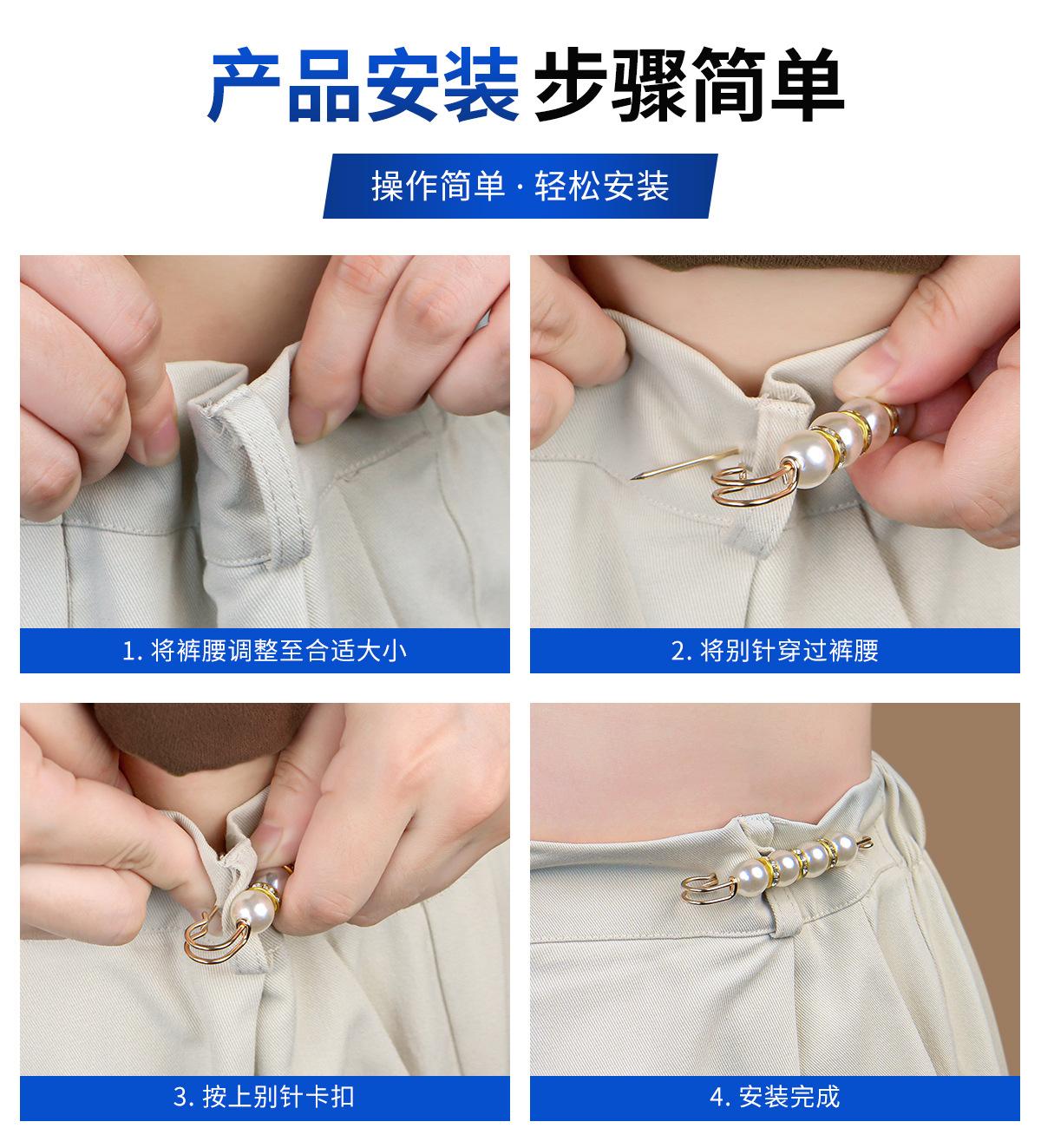 产品安装 步骤简单

操作简单 · 轻松安装

1. 将裤腰调整至合适大小

2. 将别针穿过裤腰

3. 按上别针卡扣

4. 安装完成