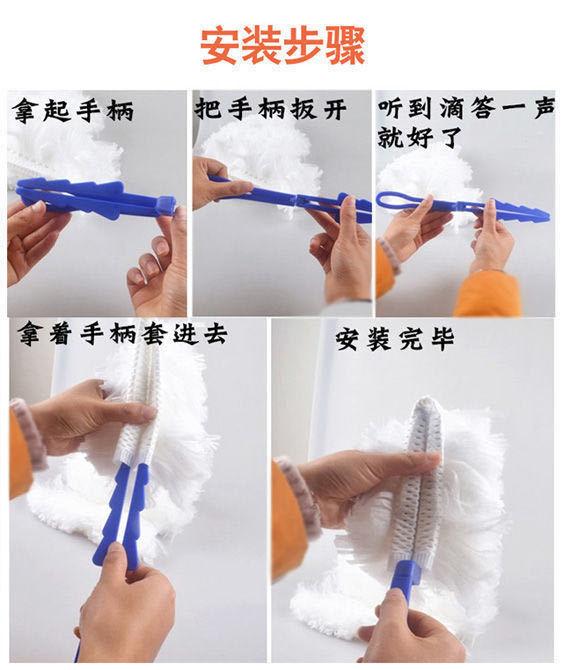 安装步骤

拿起手柄

把手柄扳开

听到滴答一声就好了

拿着手柄套进去

安装完毕