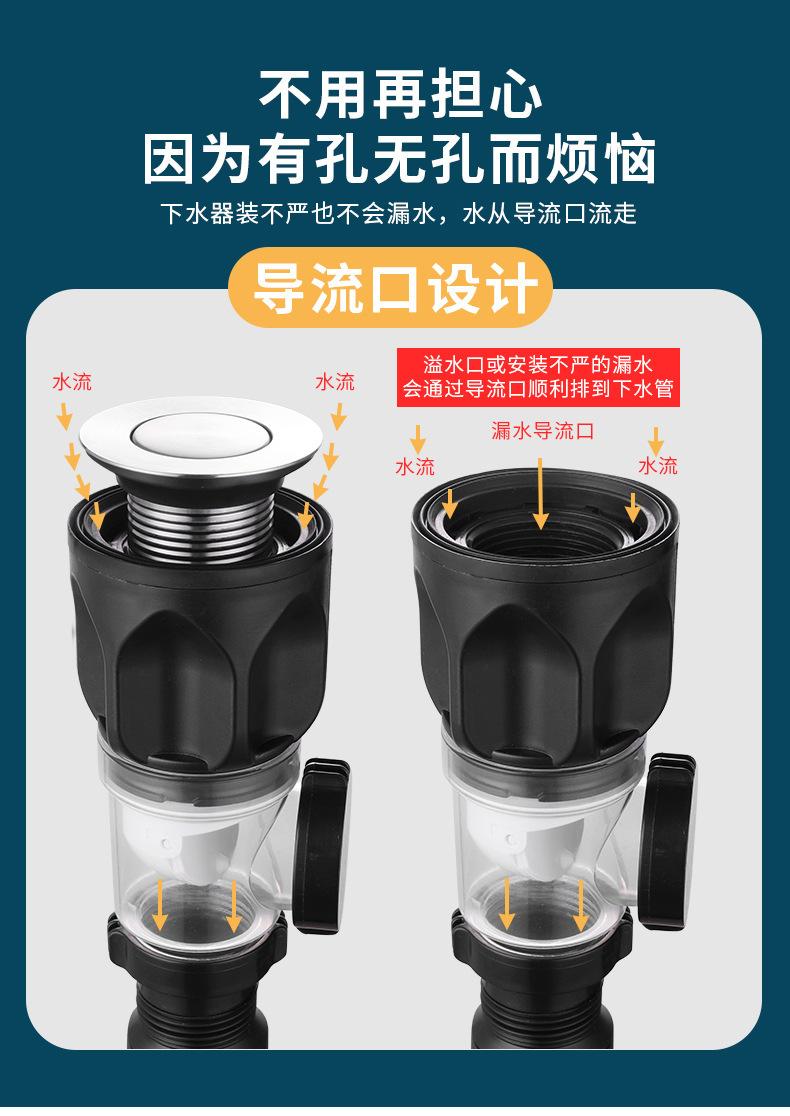 不用再担心
因为有孔无孔而烦恼

下水器装不严也不会漏水，水从导流口流走

导流口设计

水流

水流

溢水口或安装不严的漏水
会通过导流口顺利排到下水管

漏水导流口

水流

水流