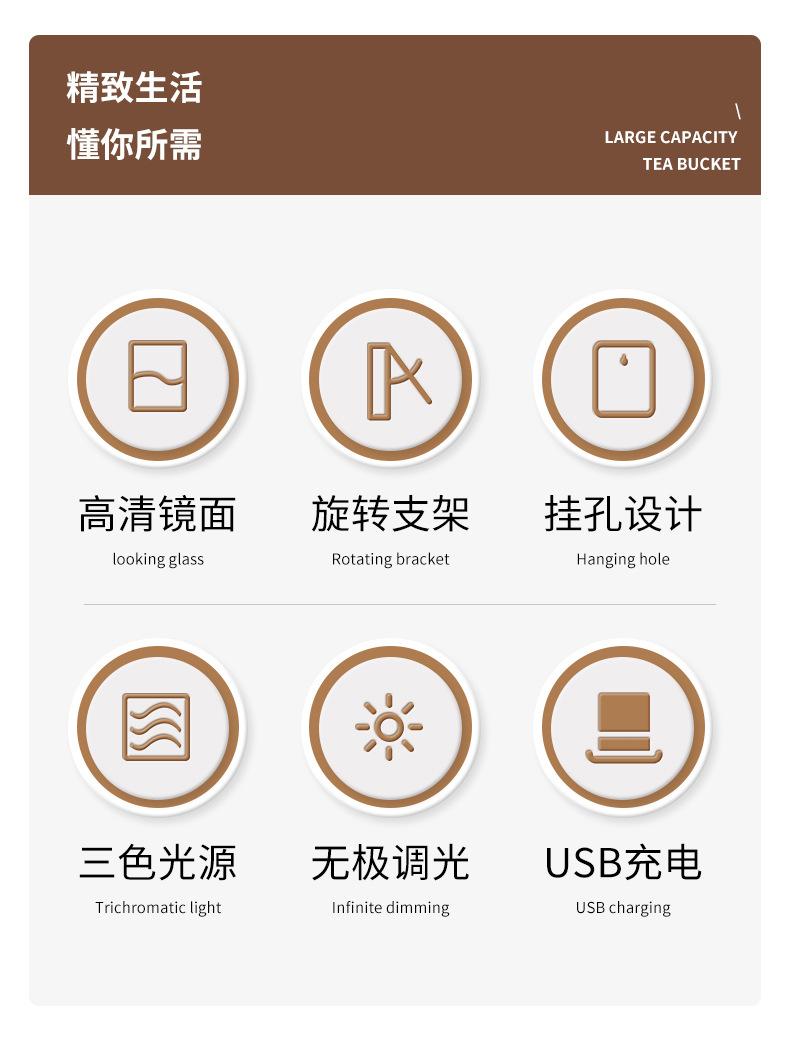 精致生活
懂你所需

\
LARGE CAPACITY
TEA BUCKET

高清镜面
looking glass

旋转支架
Rotating bracket

挂孔设计
Hanging hole

三色光源
Trichromatic light

无极调光
Infinite dimming

USB充电
USB charging