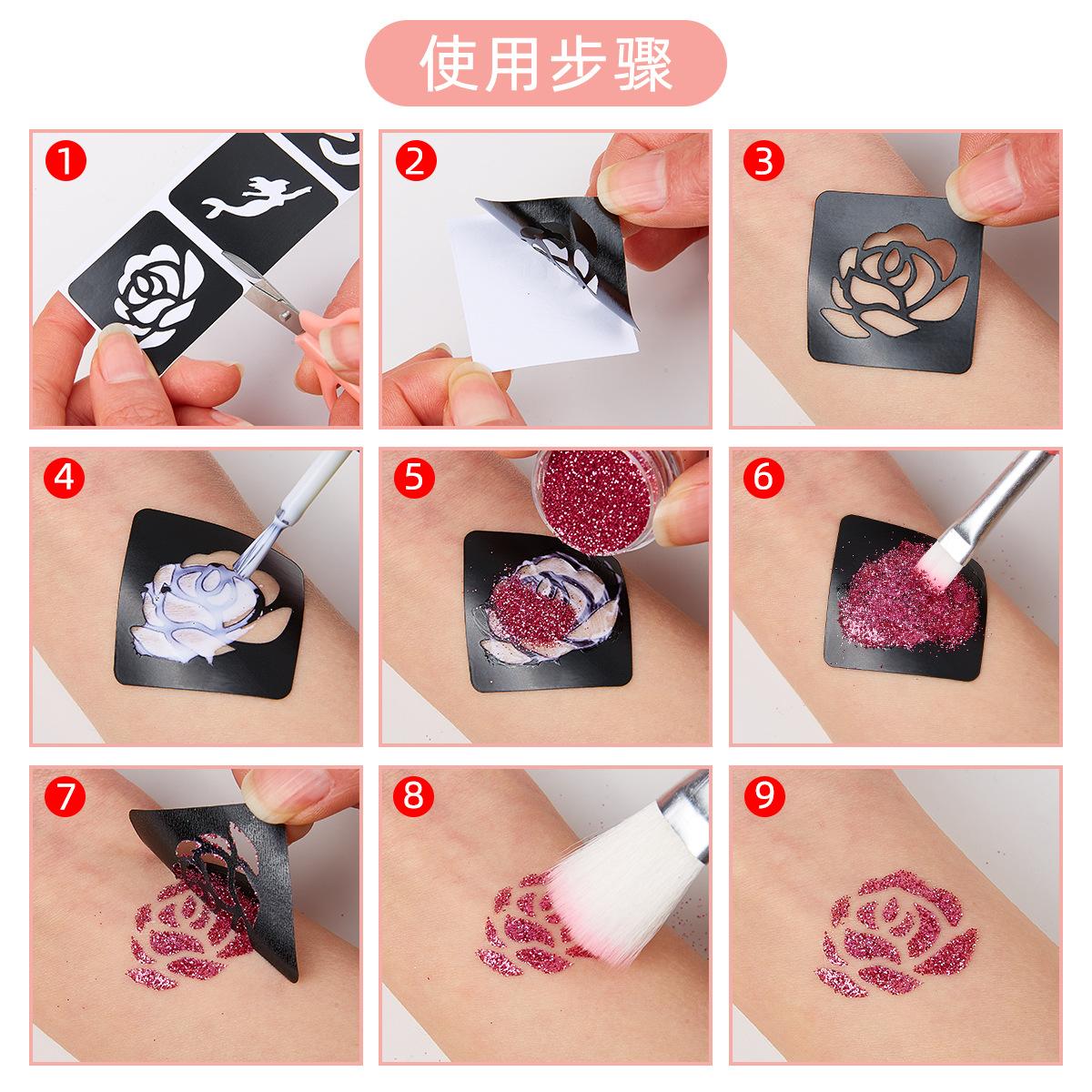 使用步骤

1

2

3

4

5

6

7

8

9