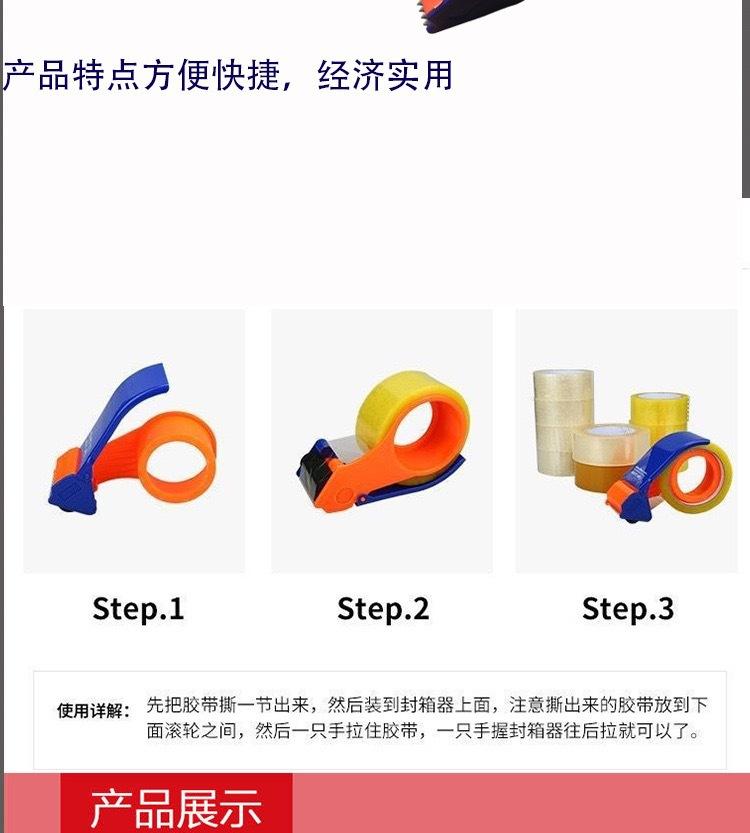 产品特点方便快捷，经济实用

Step.1

Step.2

Step.3

使用详解：先把胶带撕一节出来，然后装到封箱器上面，注意撕出来的胶带放到下面滚轮之间，然后一只手拉住胶带，一只手握封箱器往后拉就可以了。

产品展示