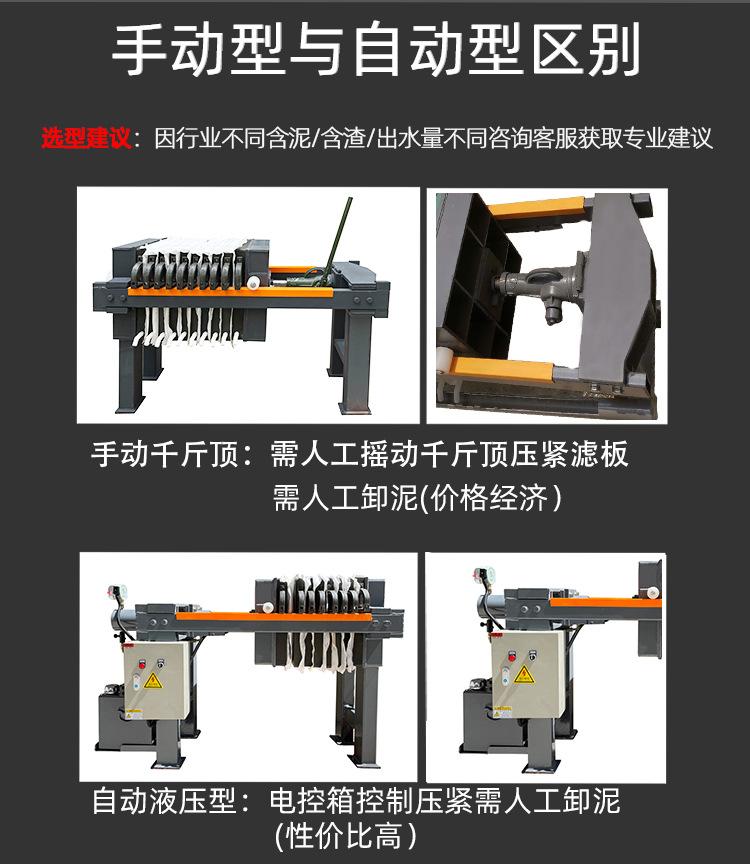 手动型与自动型区别

选型建议：因行业不同含泥/含渣/出水量不同咨询客服获取专业建议

手动千斤顶：需人工摇动千斤顶压紧滤板
需人工卸泥(价格经济）

自动液压型：电控箱控制压紧需人工卸泥
(性价比高）