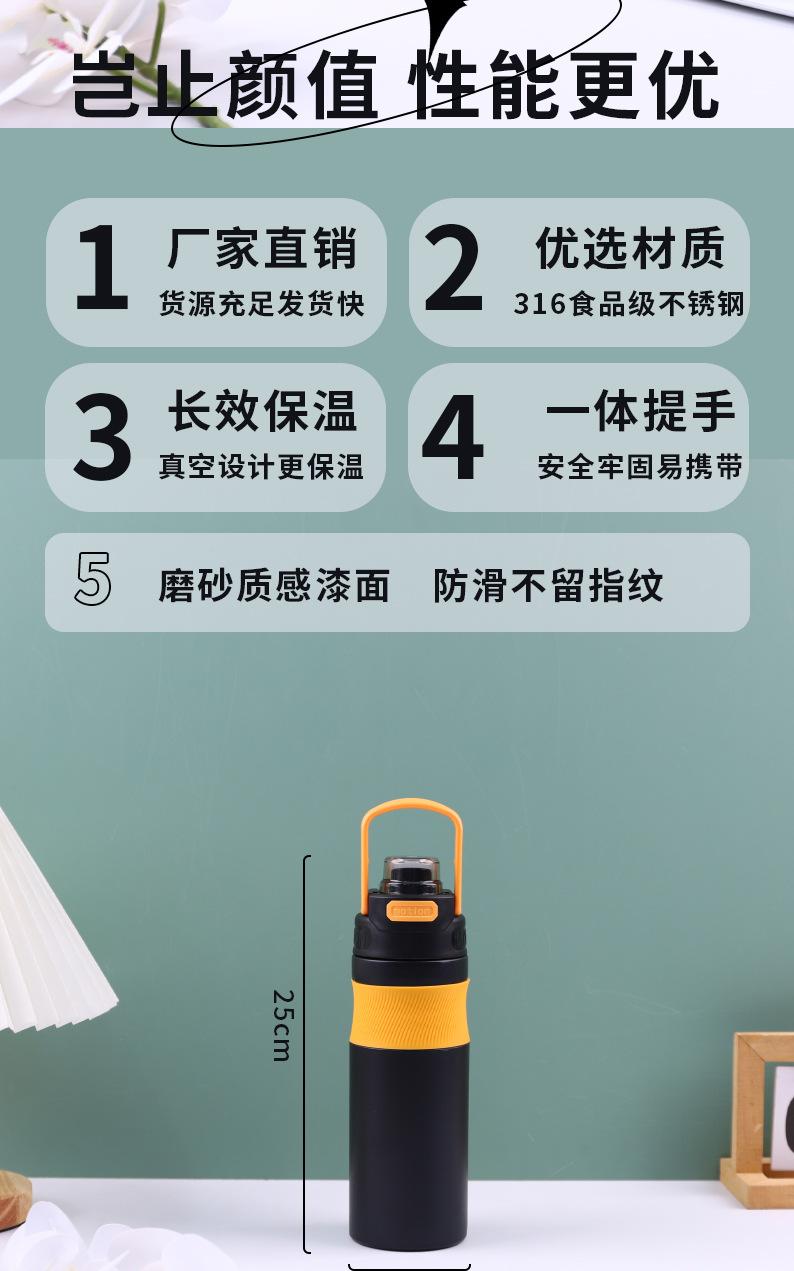 岂止颜值 性能更优

1 厂家直销
货源充足发货快

2 优选材质
316食品级不锈钢

3 长效保温
真空设计更保温

4 一体提手
安全牢固易携带

5 磨砂质感漆面 防滑不留指纹

25cm