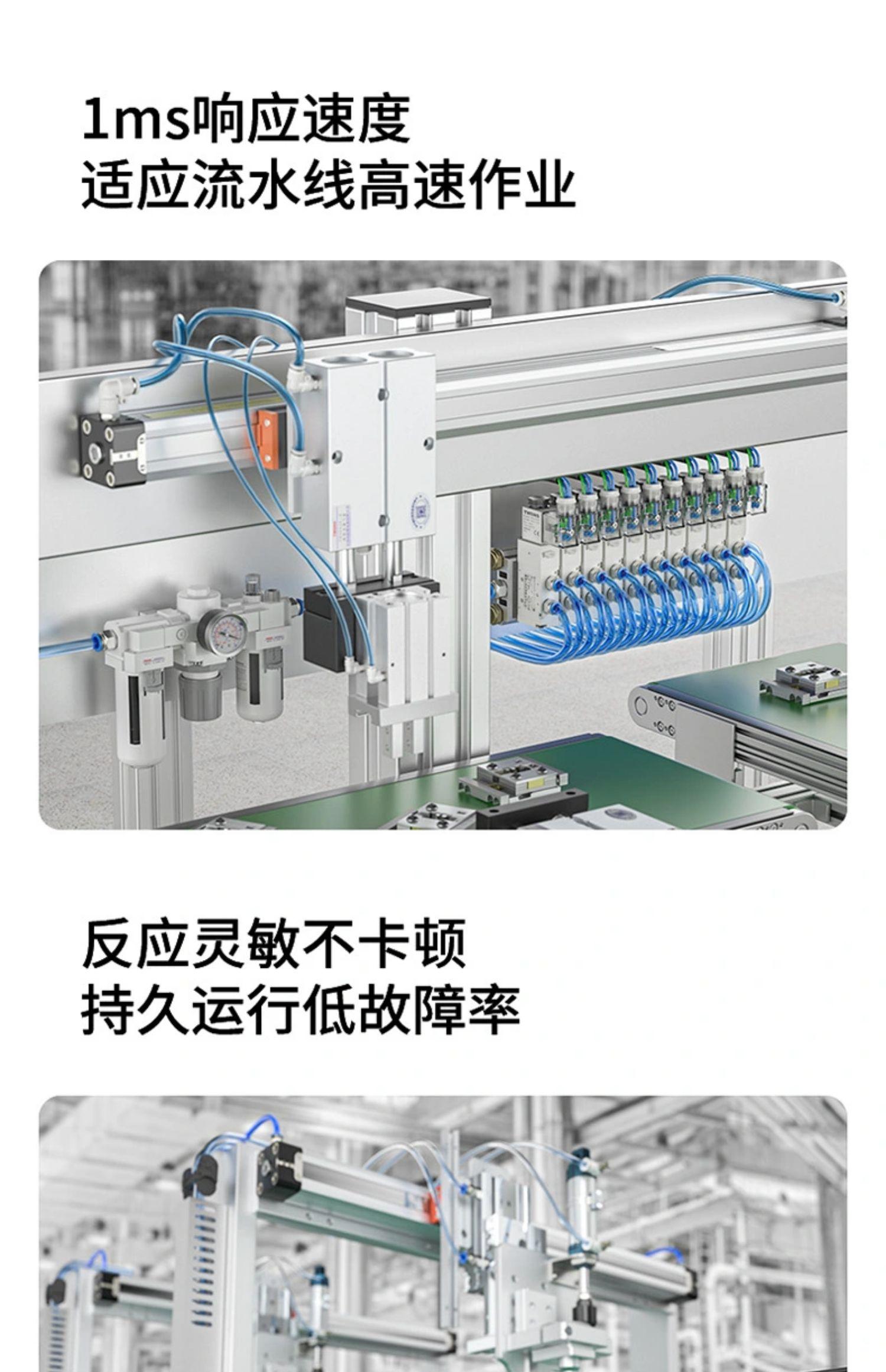 1ms响应速度
适应流水线高速作业

反应灵敏不卡顿
持久运行低故障率