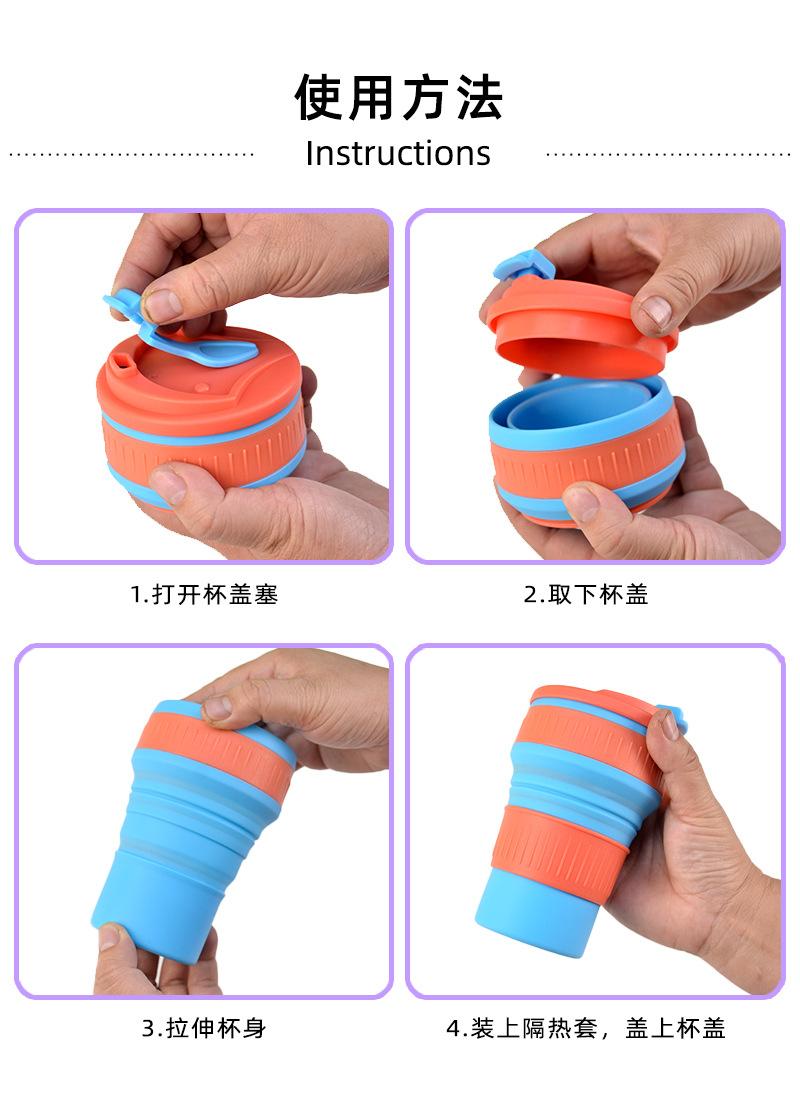 使用方法
Instructions

1.打开杯盖塞

2.取下杯盖

3.拉伸杯身

4.装上隔热套，盖上杯盖