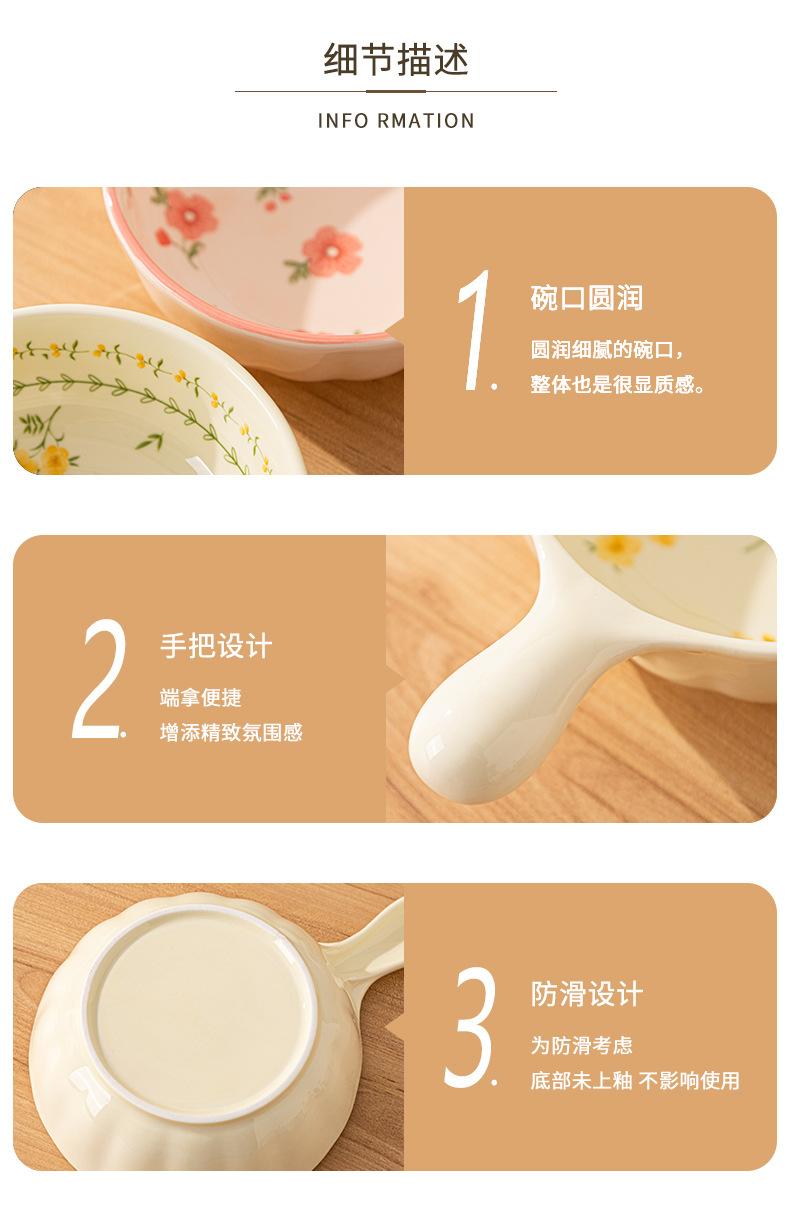 细节描述

INFO RMATION

1.

碗口圆润

圆润细腻的碗口，
整体也是很显质感。

2.

手把设计

端拿便捷
增添精致氛围感

3.

防滑设计

为防滑考虑
底部未上釉 不影响使用