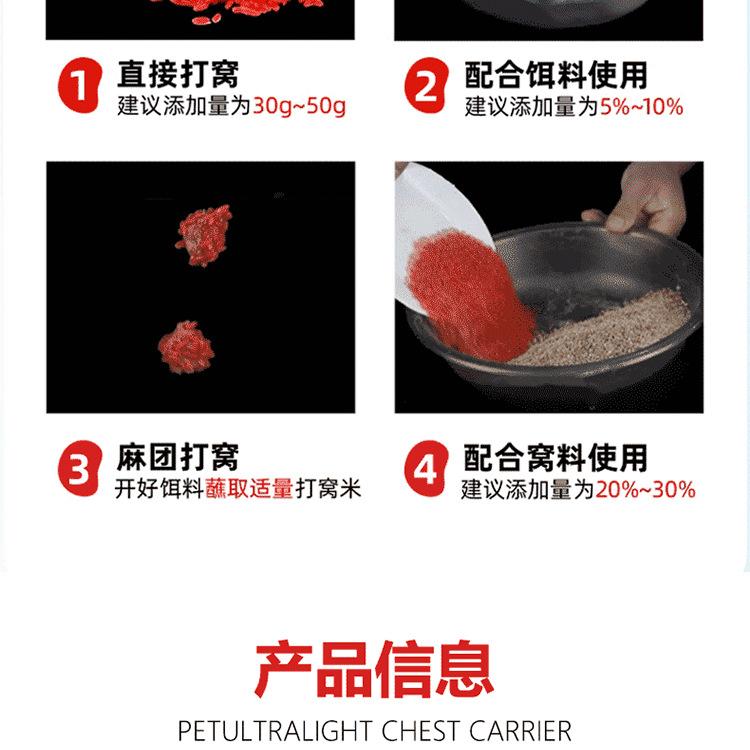 1 直接打窝
建议添加量为30g~50g

2 配合饵料使用
建议添加量为5%~10%

3 麻团打窝
开好饵料蘸取适量打窝米

4 配合窝料使用
建议添加量为20%~30%

产品信息

PETULTRALIGHT CHEST CARRIER