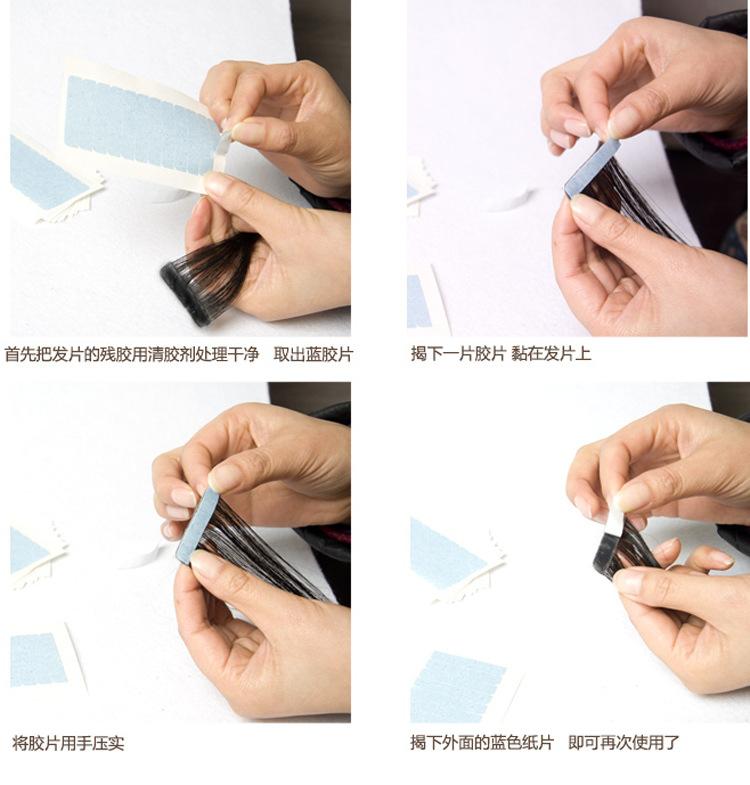 首先把发片的残胶用清胶剂处理干净　取出蓝胶片

揭下一片胶片 黏在发片上

将胶片用手压实

揭下外面的蓝色纸片　即可再次使用了