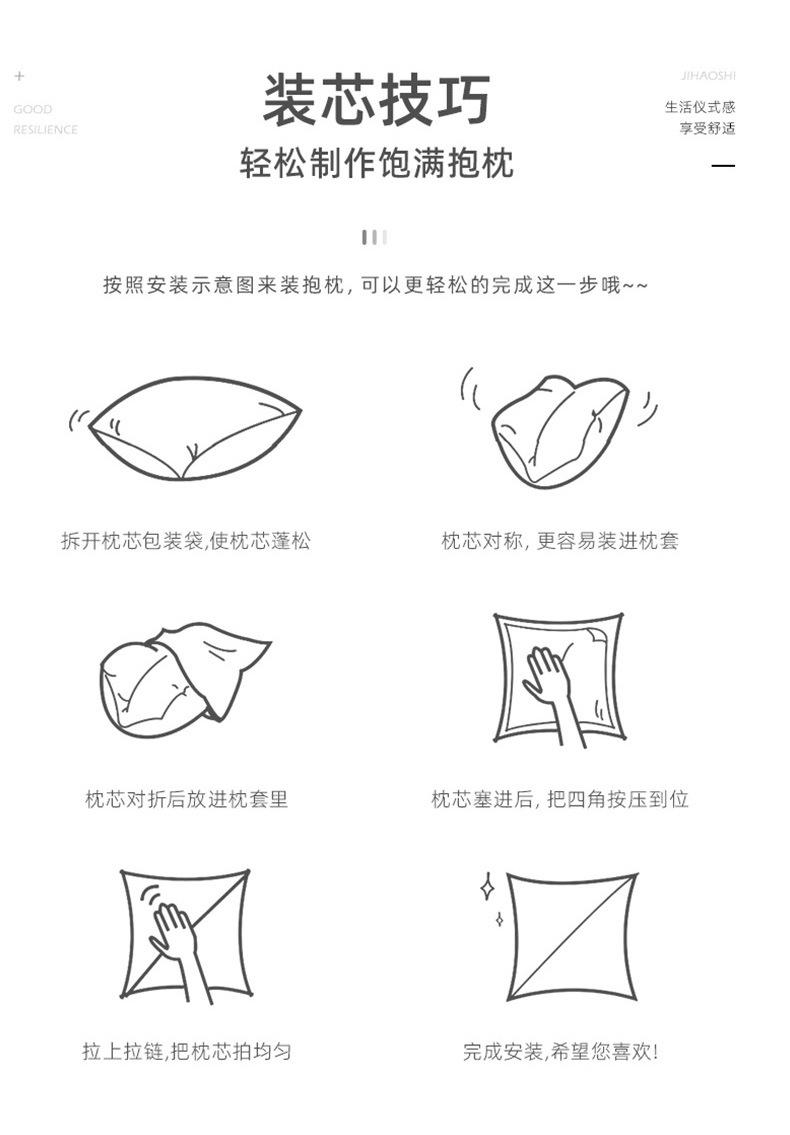 +
GOOD
RESILIENCE

装芯技巧

轻松制作饱满抱枕

JIHAOSHI
生活仪式感
享受舒适

按照安装示意图来装抱枕，可以更轻松的完成这一步哦~~

拆开枕芯包装袋,使枕芯蓬松

枕芯对称，更容易装进枕套

枕芯对折后放进枕套里

枕芯塞进后，把四角按压到位

拉上拉链,把枕芯拍均匀

完成安装,希望您喜欢!