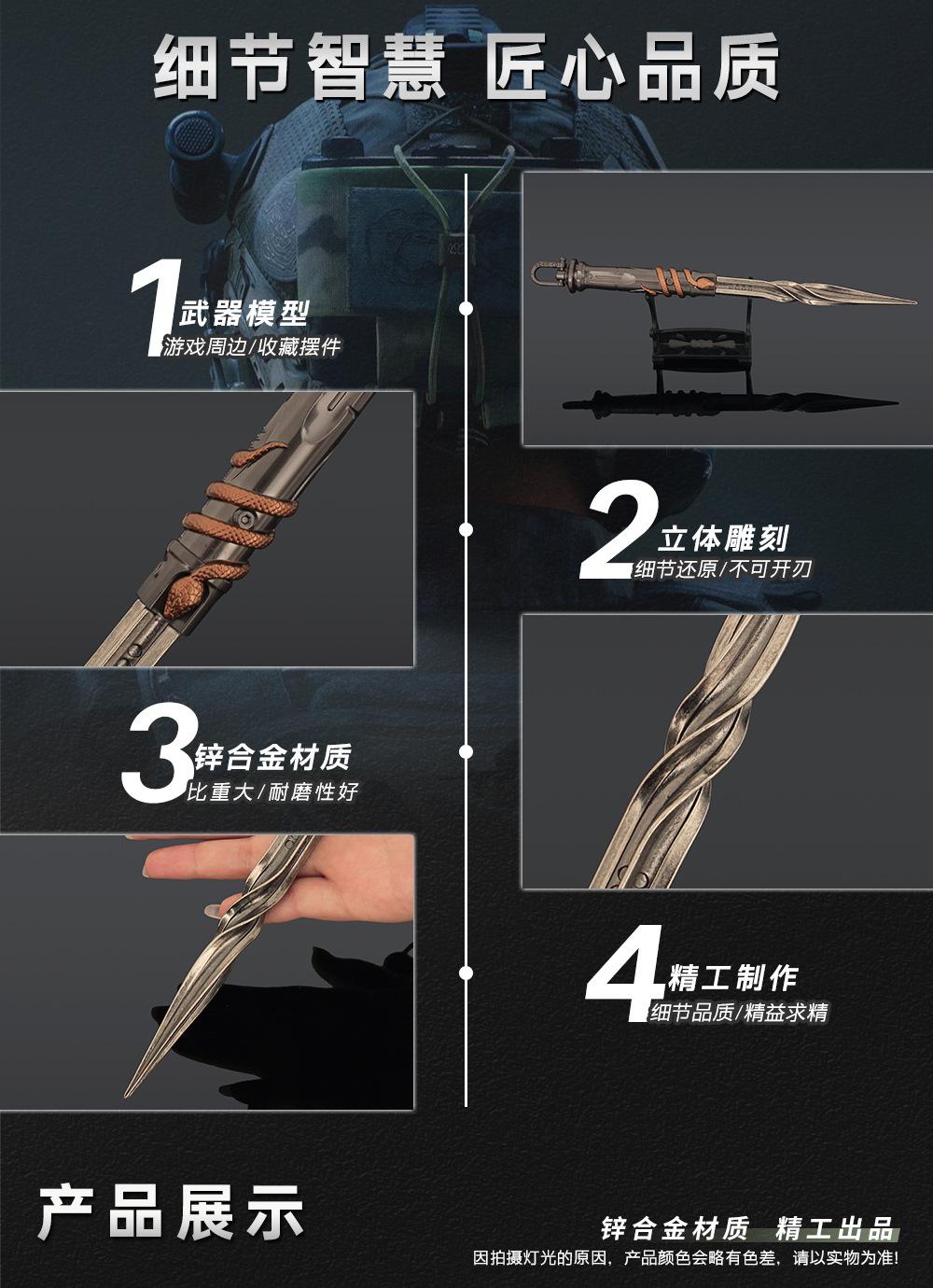 细节智慧 匠心品质

1 武器模型
游戏周边/收藏摆件

2 立体雕刻
细节还原/不可开刃

3 锌合金材质
比重大/耐磨性好

4 精工制作
细节品质/精益求精

产品展示

锌合金材质 精工出品
因拍摄灯光的原因，产品颜色会略有色差，请以实物为准!