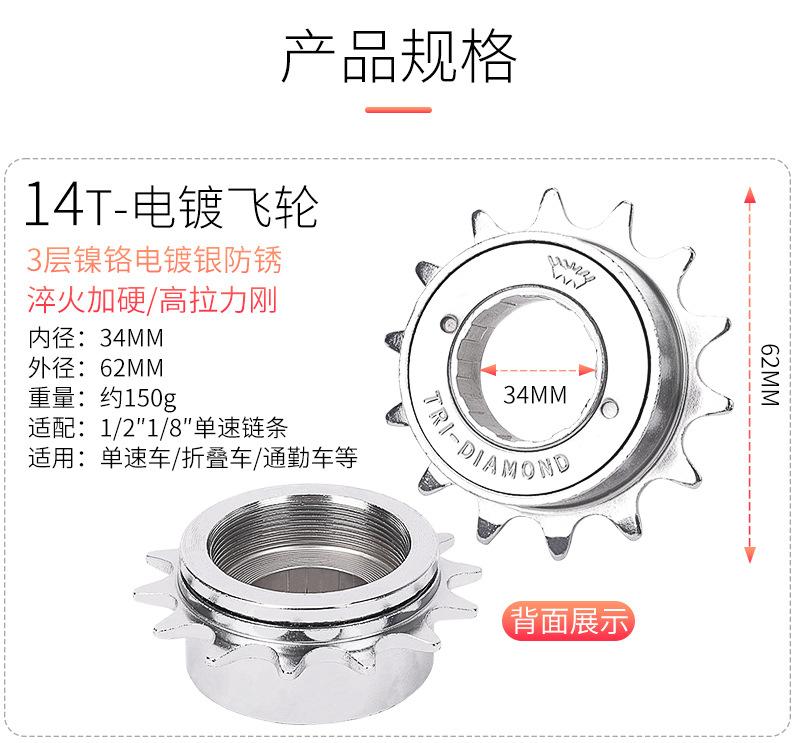 产品规格

14T-电镀飞轮

3层镍铬电镀银防锈
淬火加硬/高拉力刚

内径：34MM
外径：62MM
重量：约150g
适配：1/2"1/8"单速链条
适用：单速车/折叠车/通勤车等

TRI-DIAMOND

34MM

62MM

背面展示