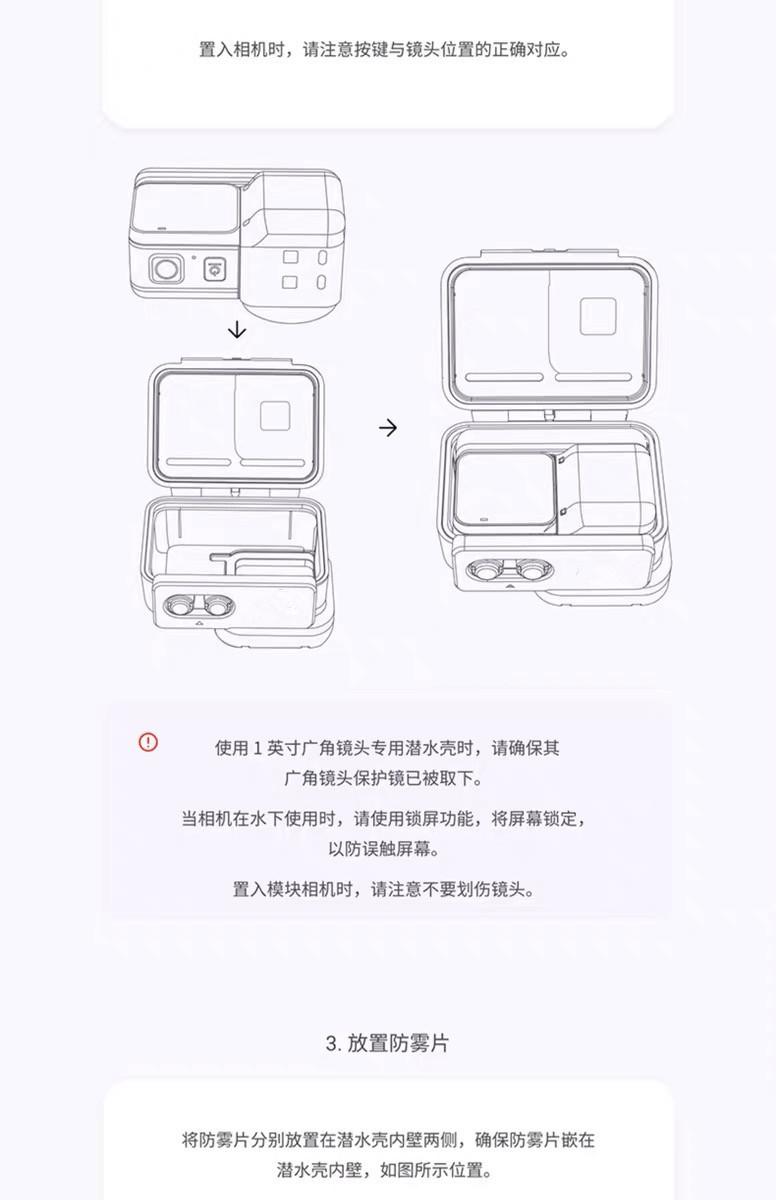 置入相机时，请注意按键与镜头位置的正确对应。

使用 1 英寸广角镜头专用潜水壳时，请确保其广角镜头保护镜已被取下。

当相机在水下使用时，请使用锁屏功能，将屏幕锁定，以防误触屏幕。

置入模块相机时，请注意不要划伤镜头。

3. 放置防雾片

将防雾片分别放置在潜水壳内壁两侧，确保防雾片嵌在潜水壳内壁，如图所示位置。