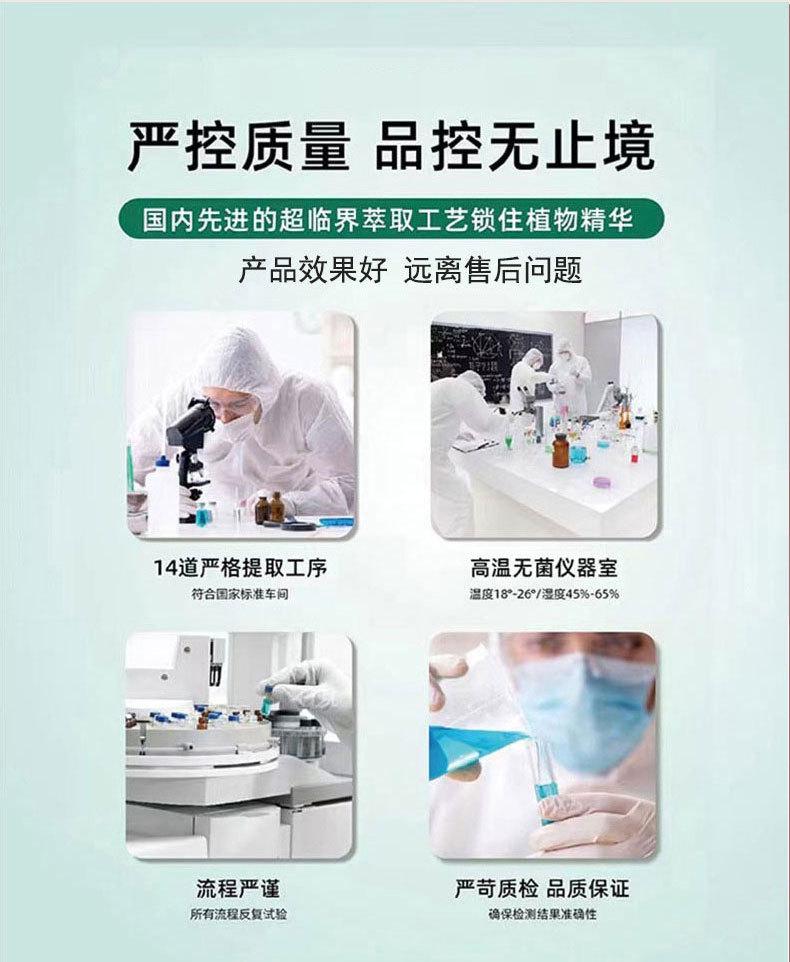 严控质量 品控无止境

国内先进的超临界萃取工艺锁住植物精华

产品效果好 远离售后问题

14道严格提取工序

符合国家标准车间

高温无菌仪器室

温度18°-26°/湿度45%-65%

流程严谨

所有流程反复试验

严苛质检 品质保证

确保检测结果准确性